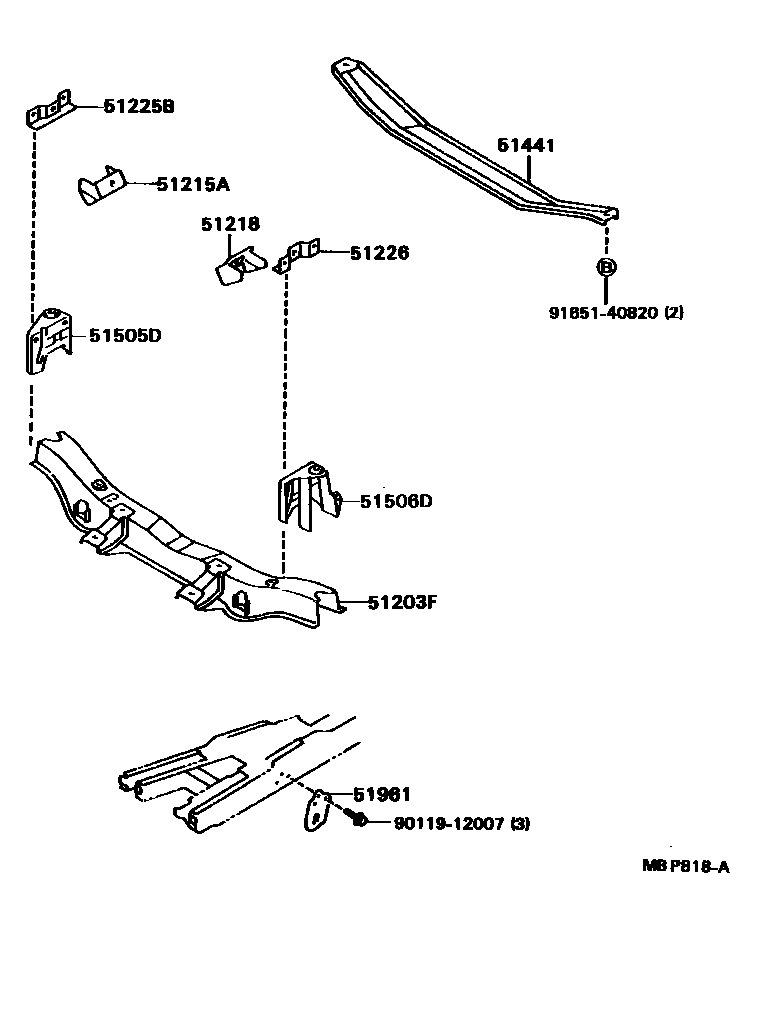 51225B
51215A
51218
51226
51441
B
91651-40820 (2)
51505D
51506D
51203F
51961
90119-12007 (3)
MB P818-A