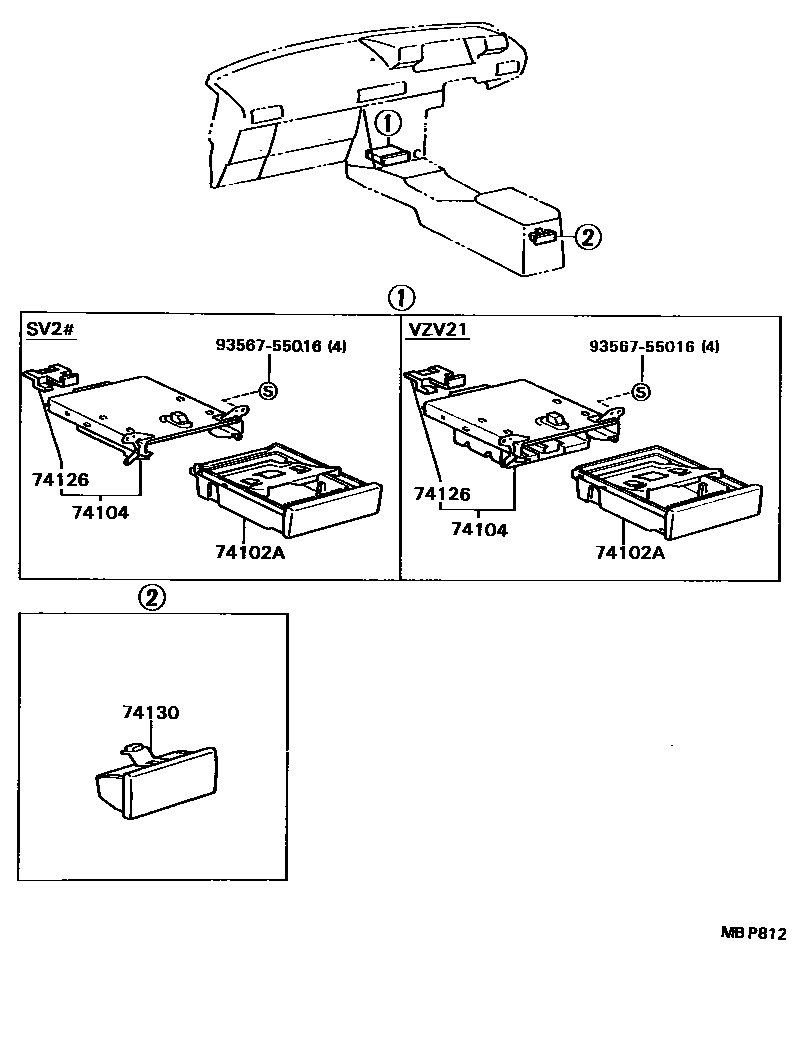 ①
②
①
SV2#
93567-55016 (4)
S
74126
74104
74102A
VZV21
93567-55016 (4)
S
74126
74104
74102A
②
74130
MB P812