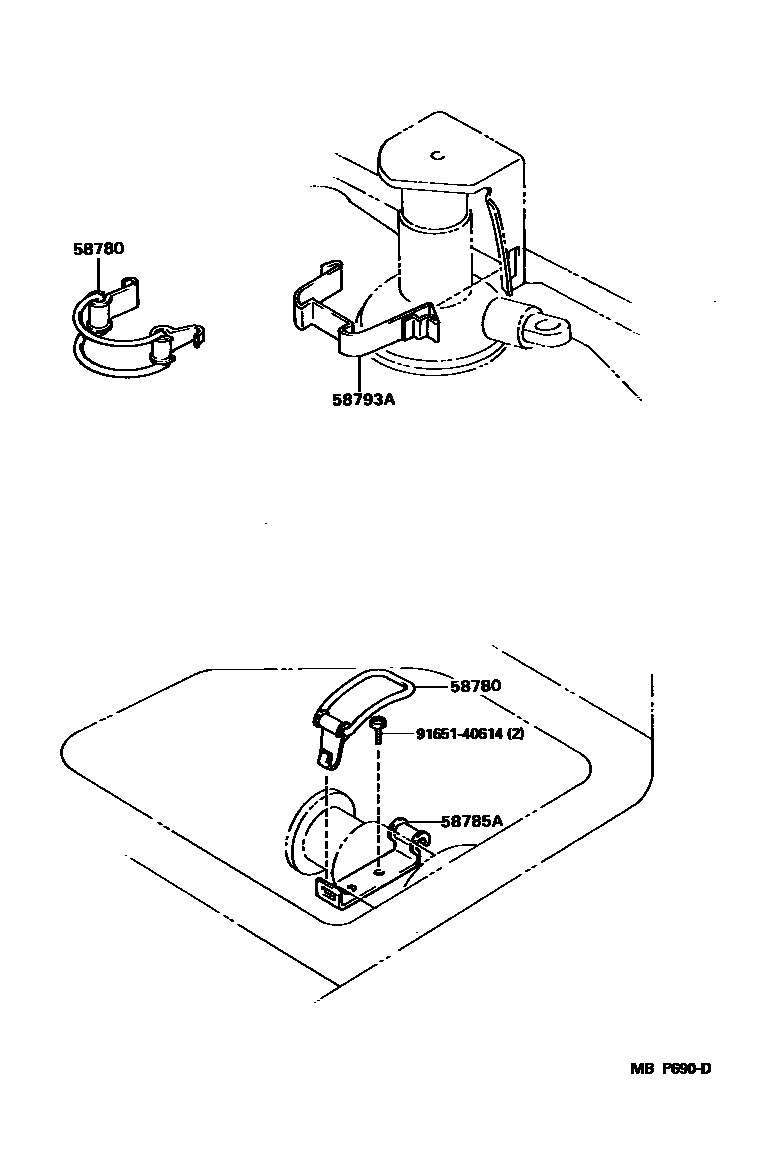 58780

58793A

58780

91651-40614 (2)

58785A

MB P690-D