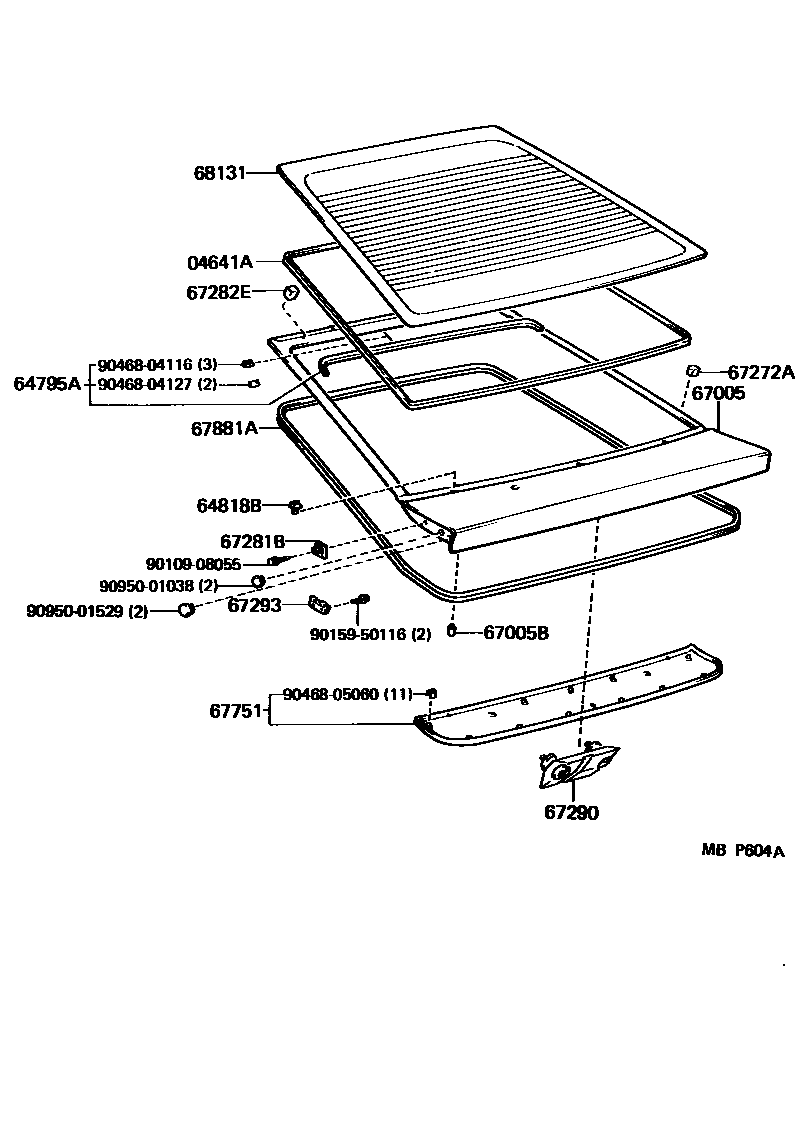 68131
04641A
67282E
90468-04116 (3)
64795A
90468-04127 (2)
67272A
67005
67881A
64818B
67281B
90109-08055
90950-01038 (2)
90950-01529 (2)
67293
90159-50116 (2)
67005B
90468-05060 (11)
67751
67290
MB P604A