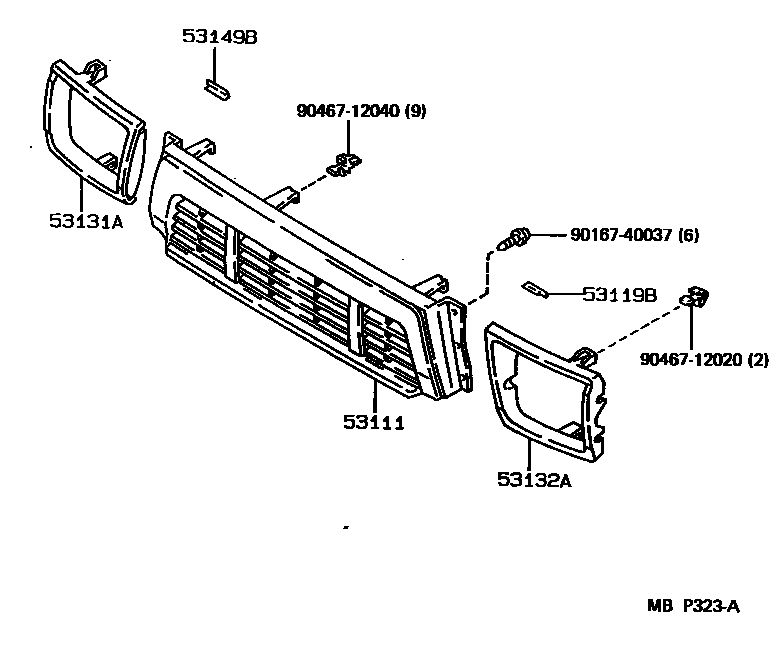 53149B

90467-12040 (9)

53131A

90167-40037 (6)

53119B

90467-12020 (2)

53111

53132A

MB P323-A