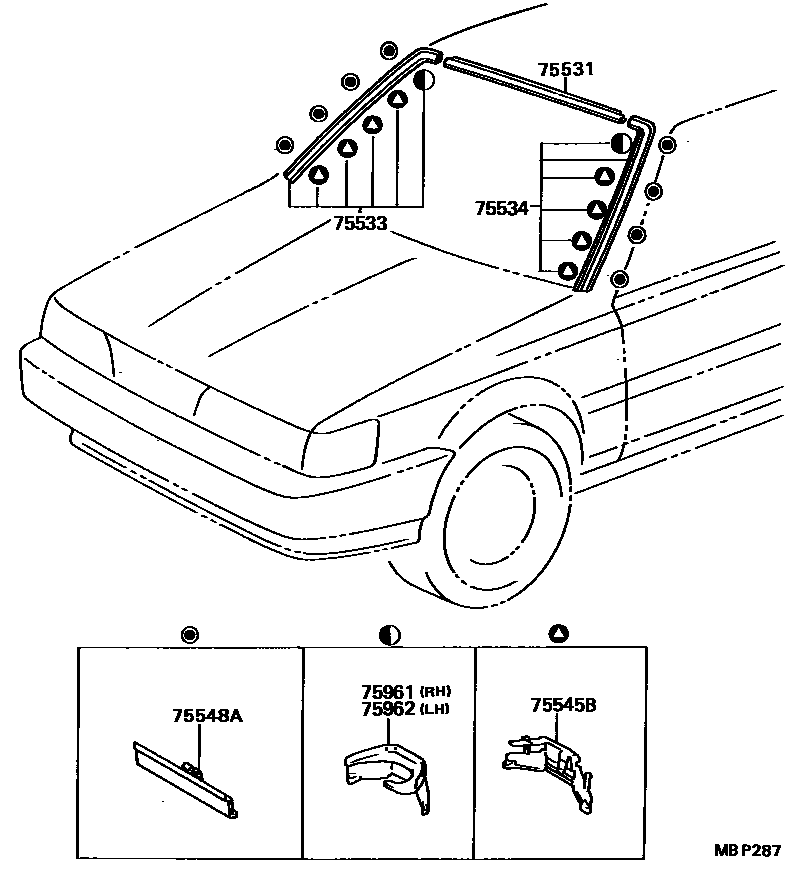 75531

75534

75533

75548A

75961 (RH)
75962 (LH)

75545B

MB P287