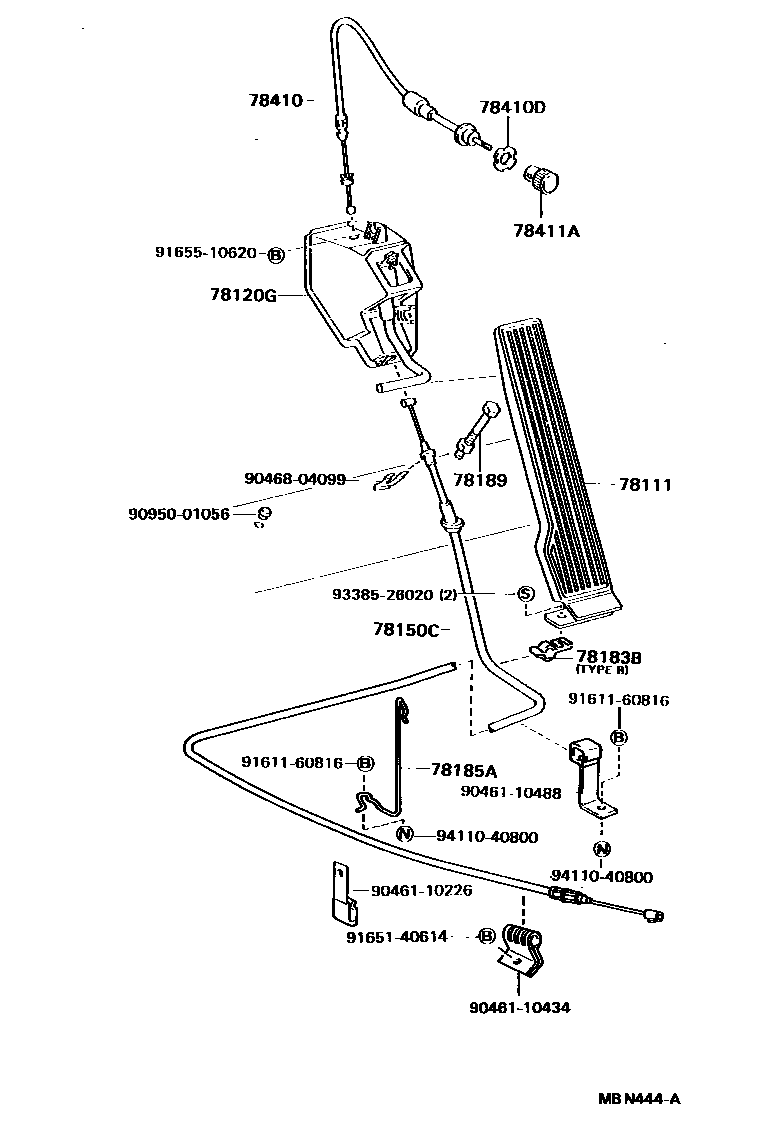 78410
78410D
78411A
91655-10620 B
78120G
90468-04099
78189
78111
90950-01056
93385-26020 (2) S
78150C
78183B
(TYPE B)
91611-60816
B
91611-60816 B
78185A
90461-10488
N 94110-40800
N
94110-40800
90461-10226
91651-40614 B
90461-10434
MB N444-A