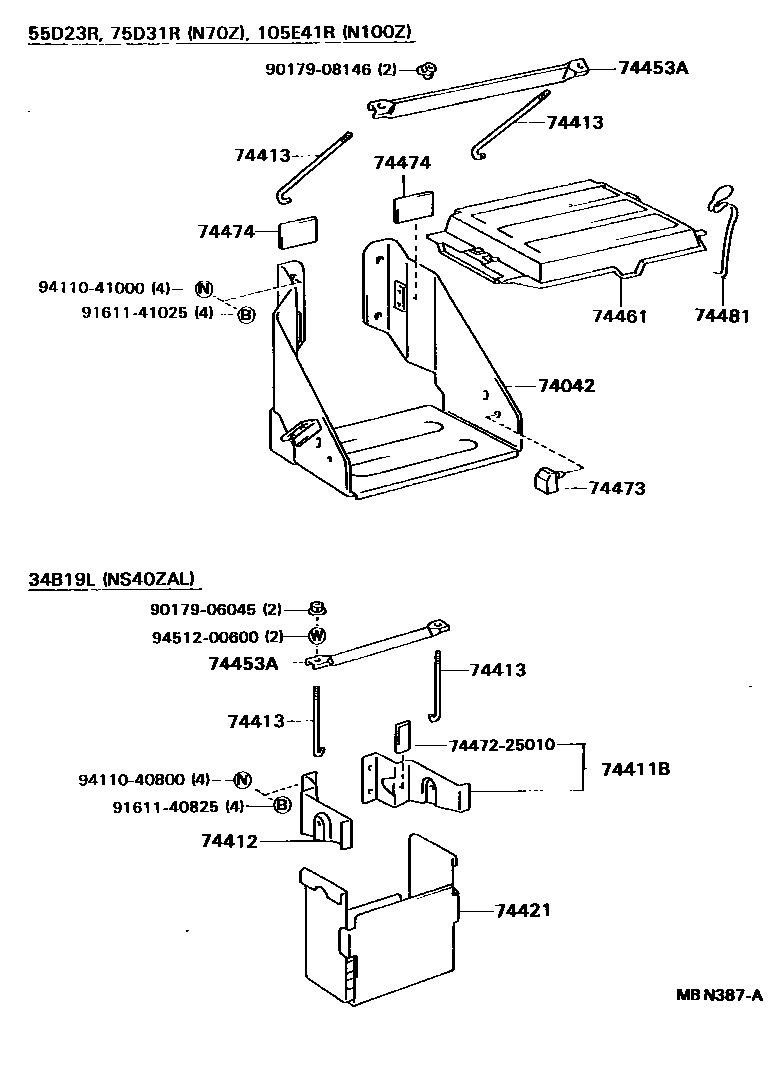 55D23R, 75D31R (N70Z), 105E41R (N100Z)

90179-08146 (2)

74453A

74413

74413

74474

74474

94110-41000 (4) N

91611-41025 (4) B

74461

74481

74042

74473

34B19L (NS40ZAL)

90179-06045 (2)

94512-00600 (2) W

74453A

74413

74413

74472-25010

74411B

94110-40800 (4) N

91611-40825 (4) B

74412

74421

MB N387-A