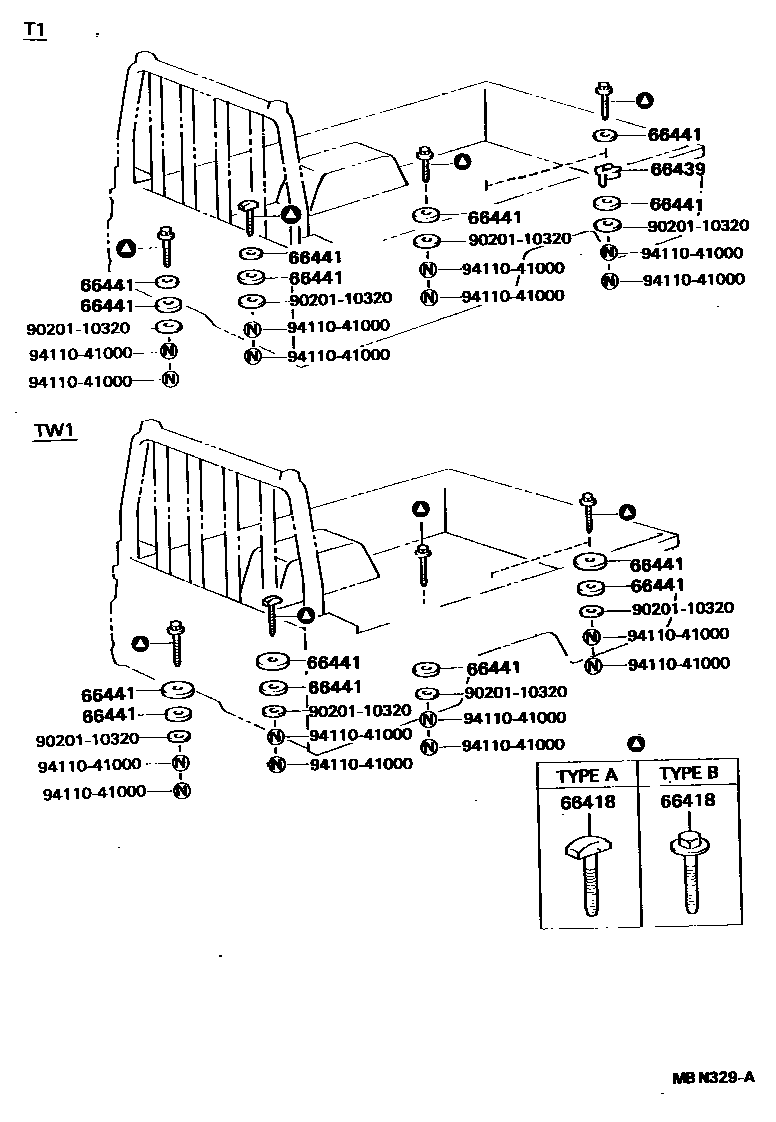 T1

66441
66439
66441
90201-10320
94110-41000
94110-41000
66441
90201-10320
94110-41000
94110-41000
66441
66441
90201-10320
94110-41000
94110-41000
66441
66441
90201-10320
94110-41000
94110-41000

TW1

66441
66441
90201-10320
94110-41000
94110-41000
66441
90201-10320
94110-41000
94110-41000
66441
66441
90201-10320
94110-41000
94110-41000
66441
66441
90201-10320
94110-41000
94110-41000

| TYPE A | TYPE B |
|---|---|
| 66418 | 66418 |

MB N329-A