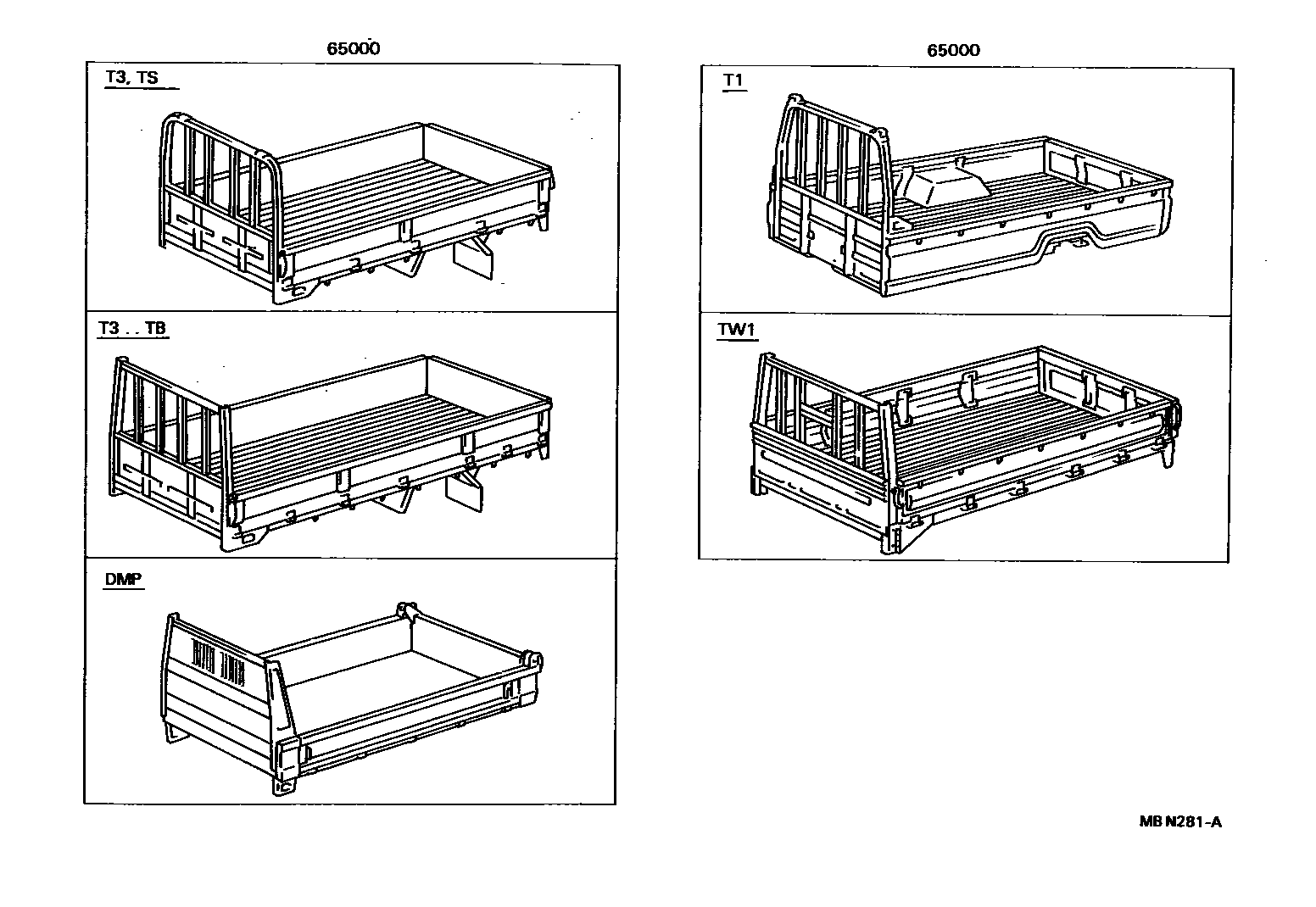 65000

T3, TS

T3 . . TB

DMP

65000

T1

TW1

MB N281-A