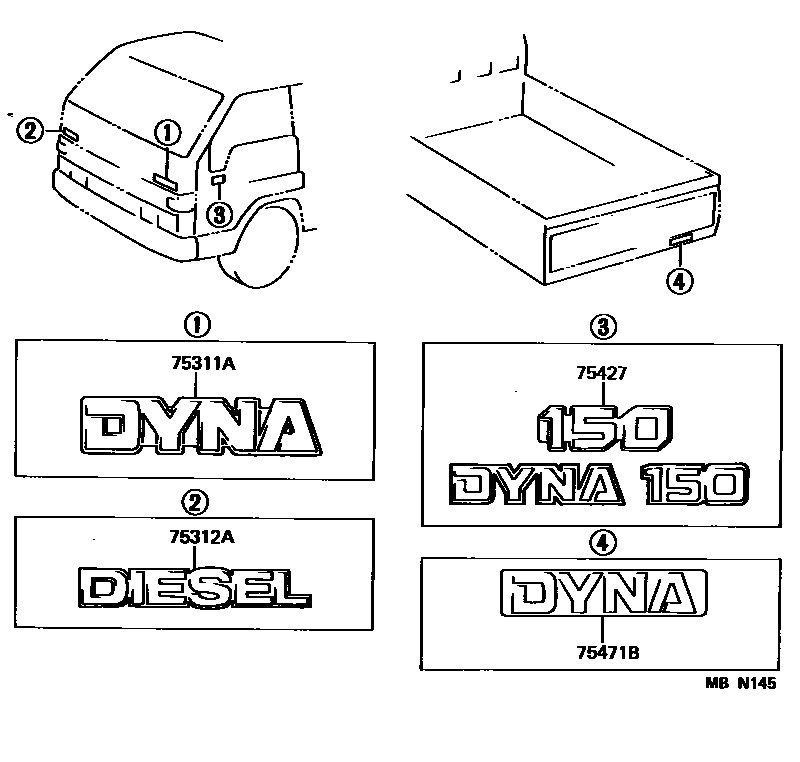 ② ① ③ ④

①
75311A
DYNA

②
75312A
DIESEL

③
75427
150
DYNA 150

④
DYNA
75471B

MB N145