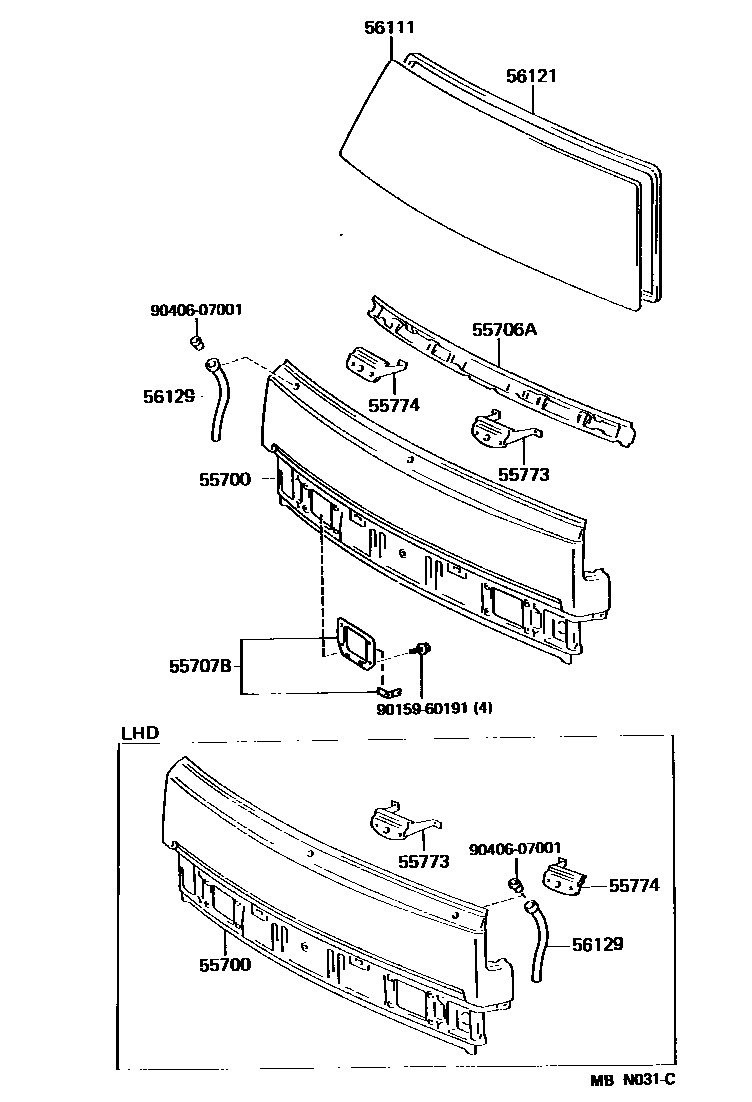 56111
56121
90406-07001
55706A
56129
55774
55773
55700
55707B
90159-60191 (4)
LHD
55773
90406-07001
55774
56129
55700
MB N031-C