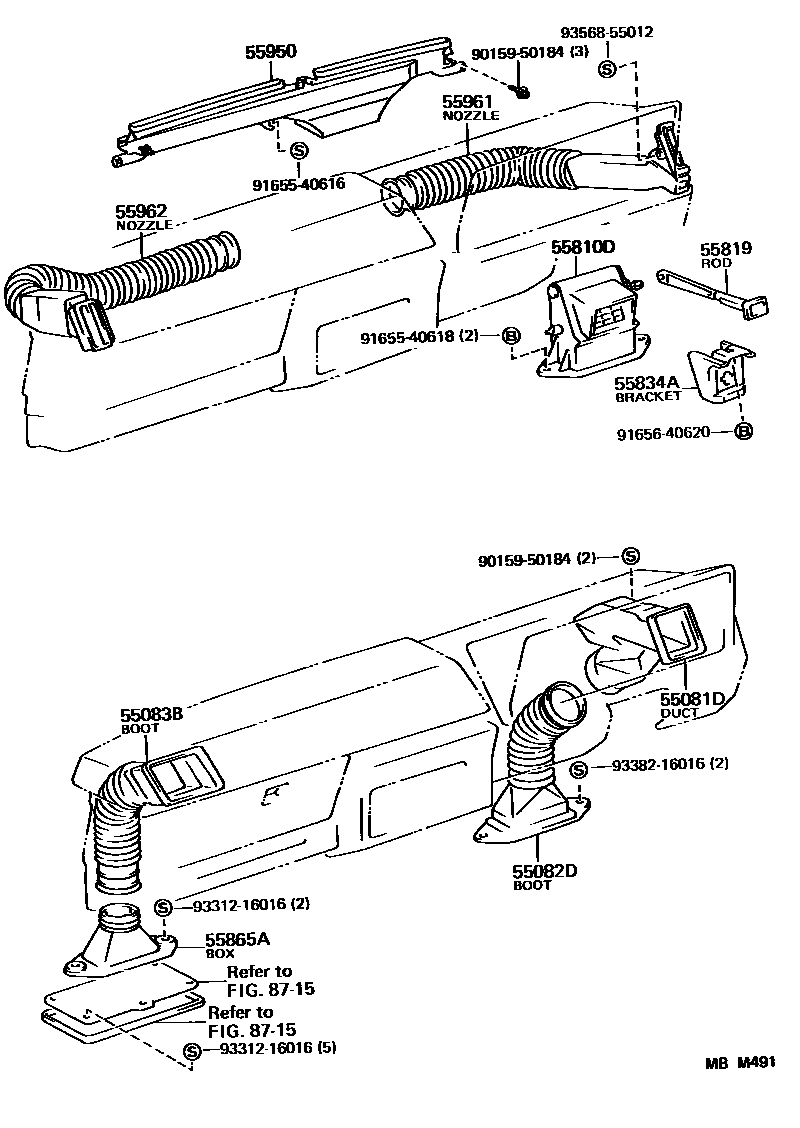 55950
90159-50184 (3)
93568-55012
S
55961
NOZZLE
S
91655-40616
55962
NOZZLE
55810D
55819
ROD
91655-40618 (2)
B
55834A
BRACKET
91656-40620
B

90159-50184 (2)
S
55081D
DUCT
55083B
BOOT
S
93382-16016 (2)
55082D
BOOT
S
93312-16016 (2)
55865A
BOX
Refer to
FIG. 87-15
Refer to
FIG. 87-15
S
93312-16016 (5)

MB M491