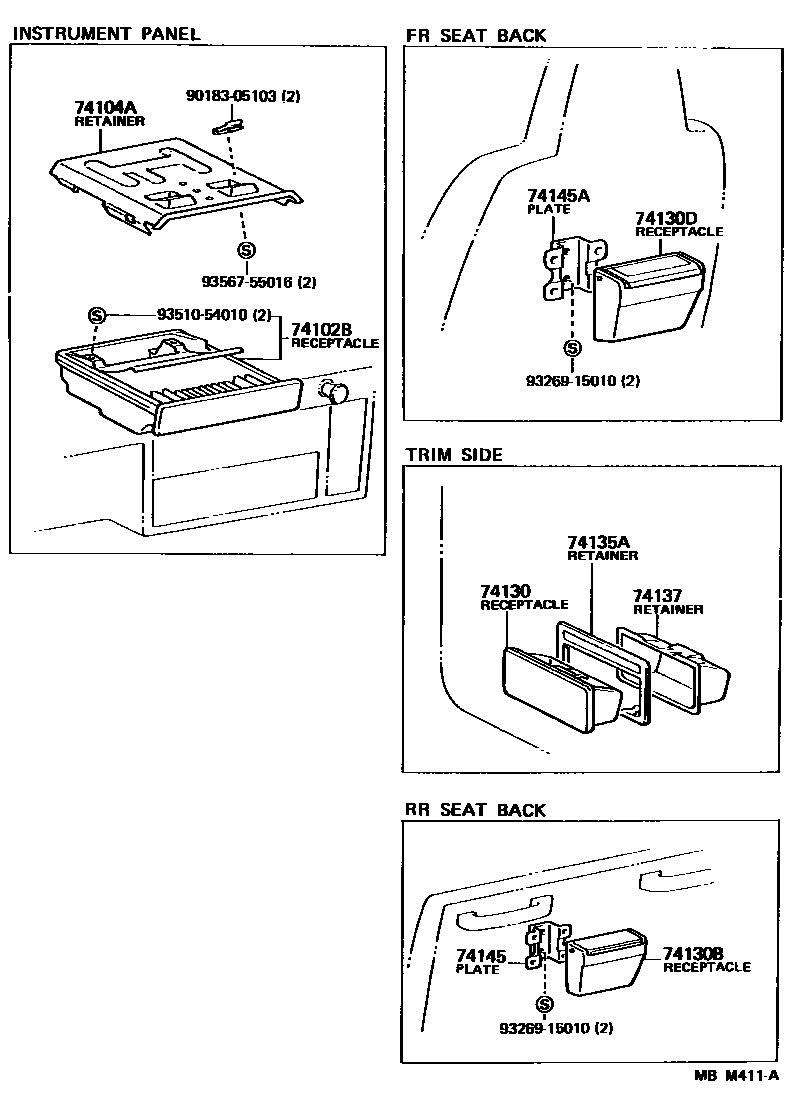 INSTRUMENT PANEL

74104A
RETAINER

90183-05103 (2)

S
93567-55016 (2)

S 93510-54010 (2)

74102B
RECEPTACLE

FR SEAT BACK

74145A
PLATE

74130D
RECEPTACLE

S
93269-15010 (2)

TRIM SIDE

74135A
RETAINER

74130
RECEPTACLE

74137
RETAINER

RR SEAT BACK

74145
PLATE

74130B
RECEPTACLE

S
93269-15010 (2)

MB M411-A