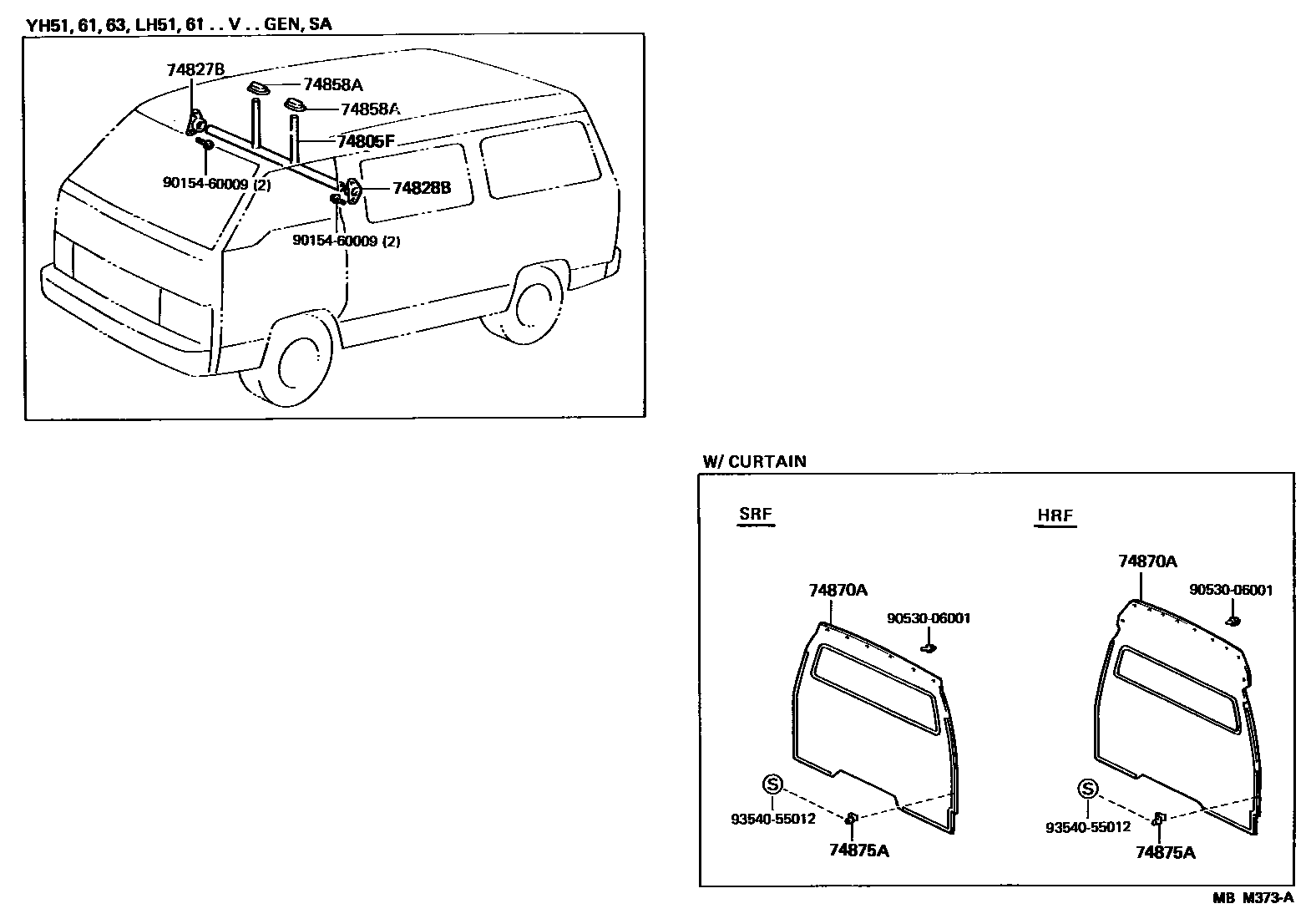 YH51, 61, 63, LH51, 61 . . V . . GEN, SA

74827B
74858A
74858A
74805F
90154-60009 (2)
74828B
90154-60009 (2)

W/ CURTAIN

SRF

74870A
90530-06001
S
93540-55012
74875A

HRF

74870A
90530-06001
S
93540-55012
74875A

MB M373-A