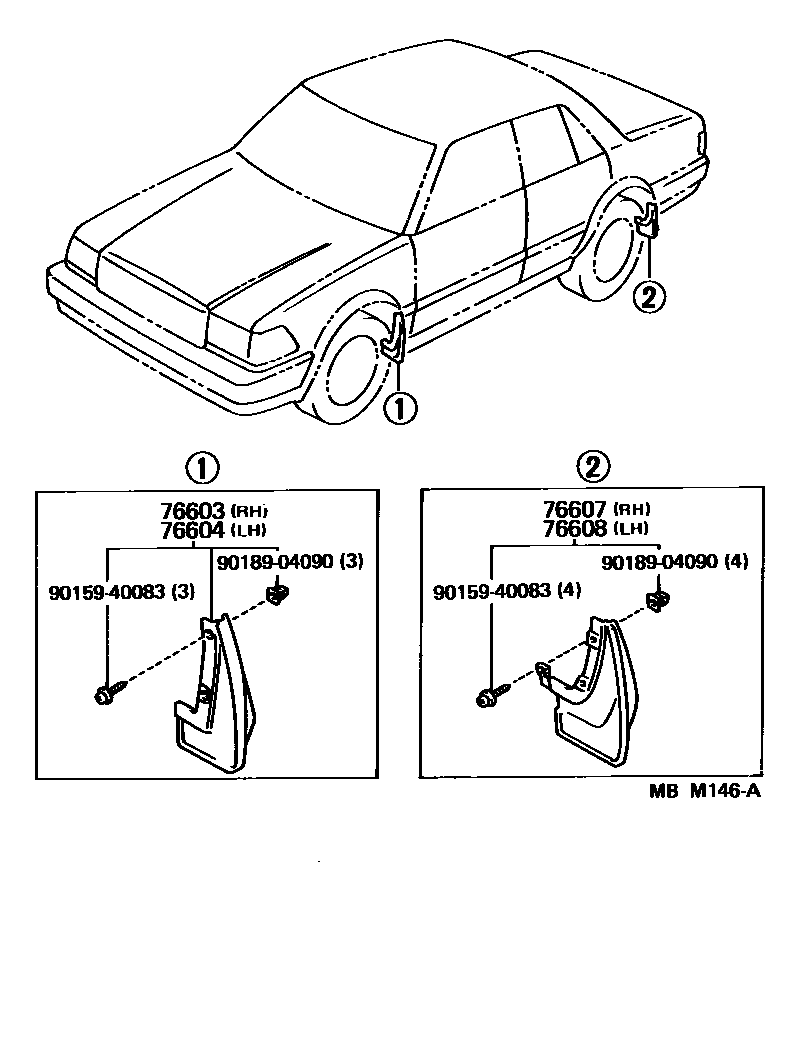 ②

①

①

76603 (RH)
76604 (LH)

90189-04090 (3)

90159-40083 (3)

②

76607 (RH)
76608 (LH)

90189-04090 (4)

90159-40083 (4)

MB M146-A