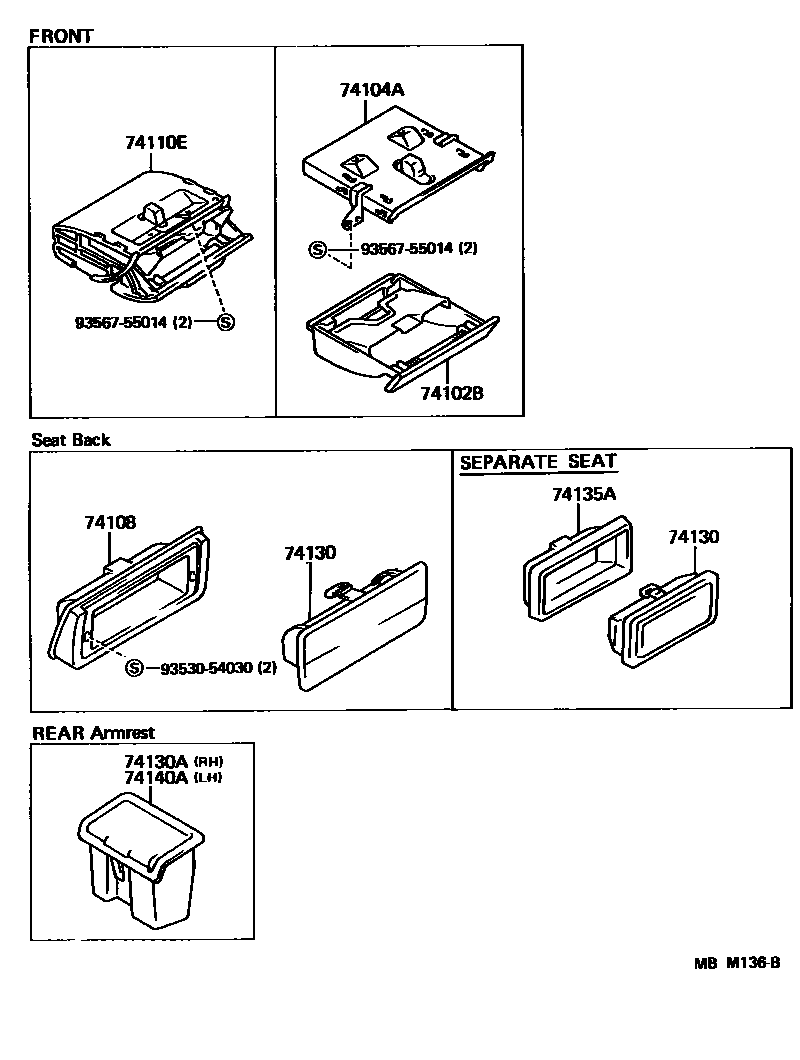 FRONT

74110E

93567-55014 (2) S

74104A

S 93567-55014 (2)

74102B

Seat Back

74108

S 93530-54030 (2)

74130

SEPARATE SEAT

74135A

74130

REAR Armrest

74130A (RH)
74140A (LH)

MB M136-B