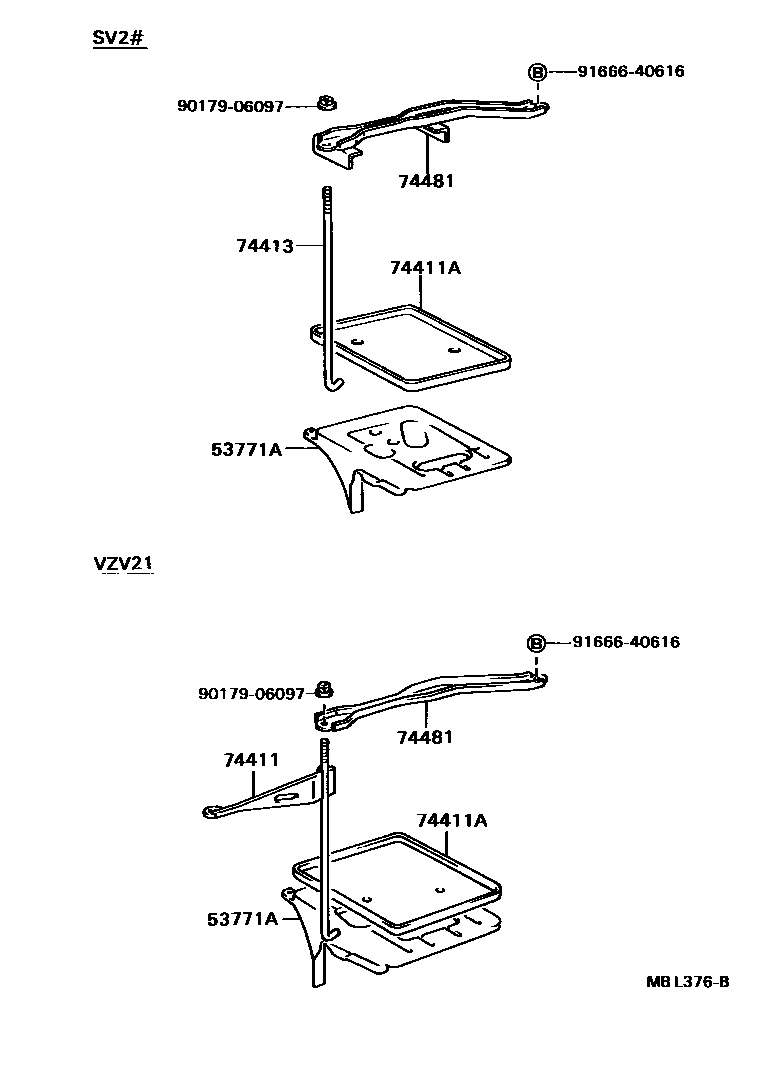 SV2#

B 91666-40616

90179-06097

74481

74413

74411A

53771A

VZV21

B 91666-40616

90179-06097

74481

74411

74411A

53771A

MB L376-B