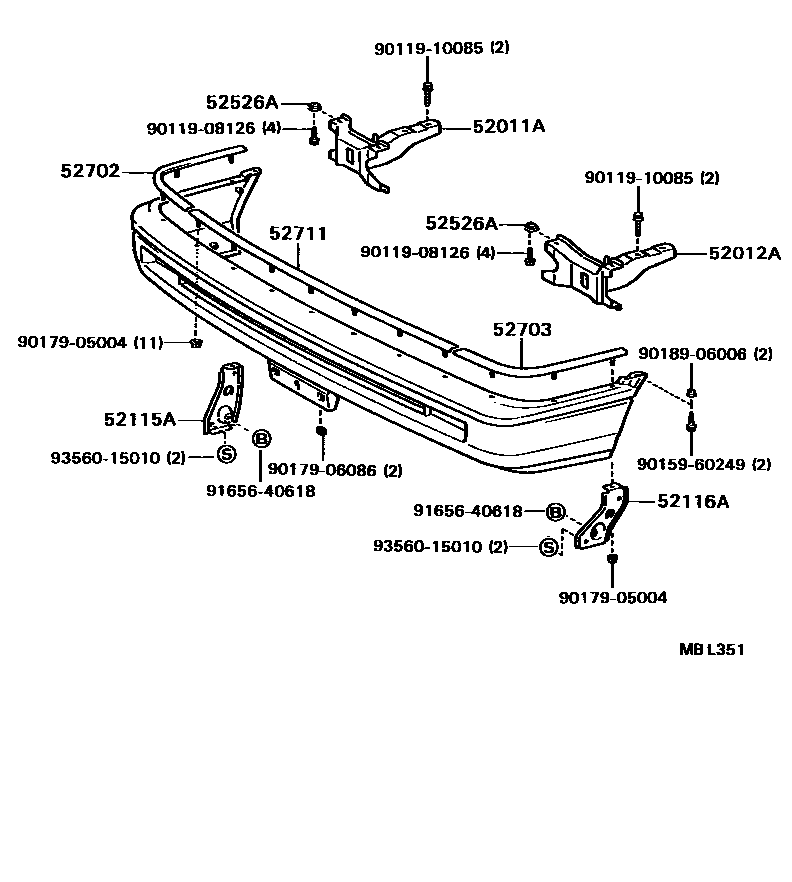 90119-10085 (2)
52526A
90119-08126 (4)
52011A
52702
90119-10085 (2)
52526A
52711
90119-08126 (4)
52012A
52703
90179-05004 (11)
90189-06006 (2)
52115A
93560-15010 (2)
S
B
90179-06086 (2)
90159-60249 (2)
91656-40618
91656-40618
B
52116A
93560-15010 (2)
S
90179-05004
MBL351