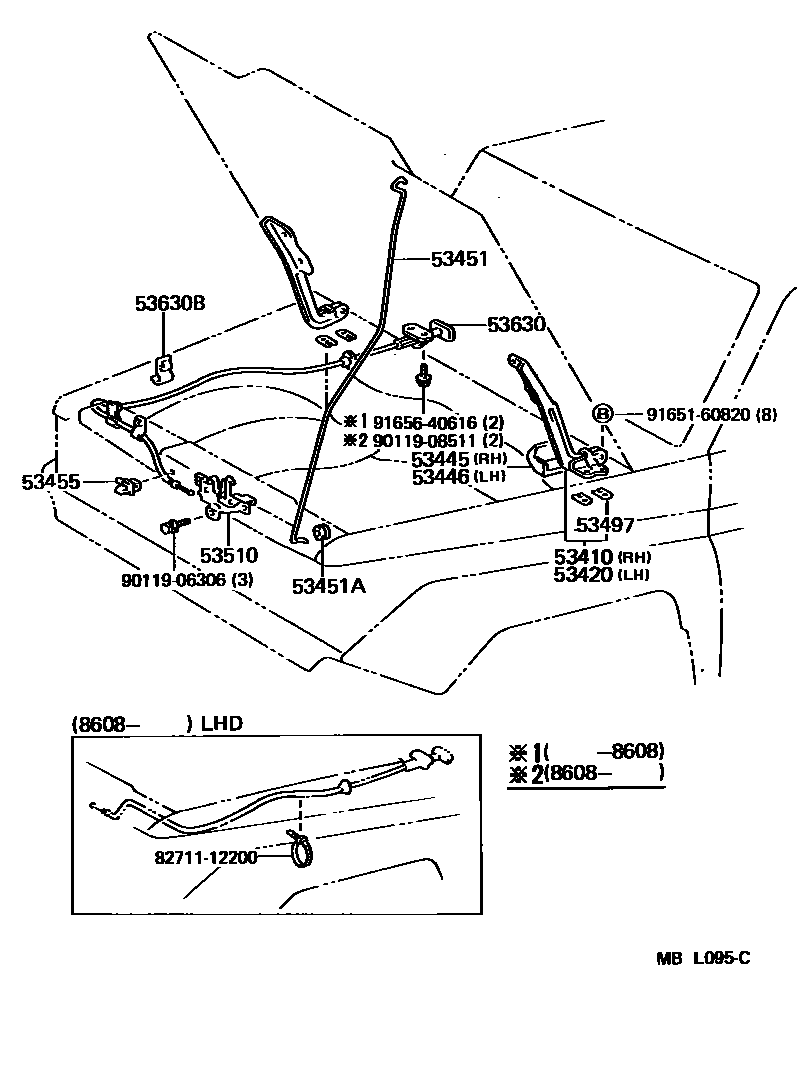 53451
53630B
53630
※1 91656-40616 (2)
※2 90119-08511 (2)
Ⓑ 91651-60820 (8)
53445 (RH)
53446 (LH)
53455
53497
53510
53410 (RH)
53420 (LH)
90119-06306 (3)
53451A

(8608- ) LHD
※1( -8608)
※2(8608- )
82711-12200

MB L095-C