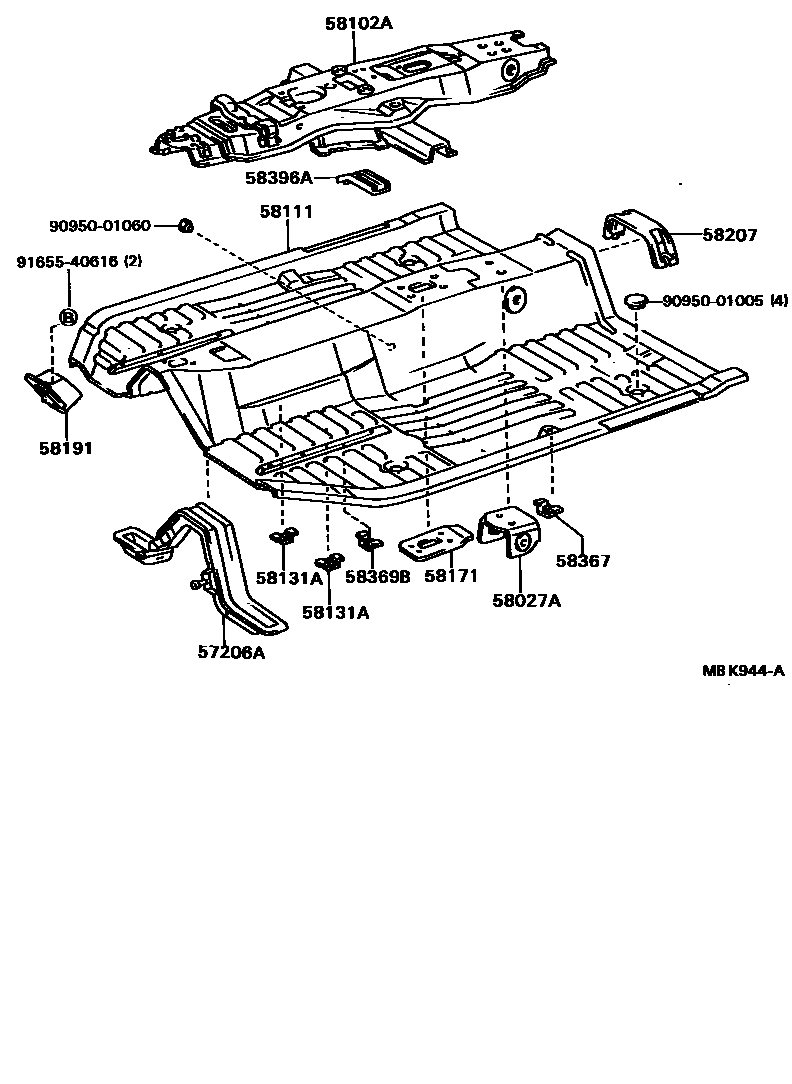 58102A

58396A

90950-01060

58111

58207

91655-40616 (2)

B

90950-01005 (4)

58191

58131A

58369B

58171

58367

58131A

58027A

57206A

MB K944-A