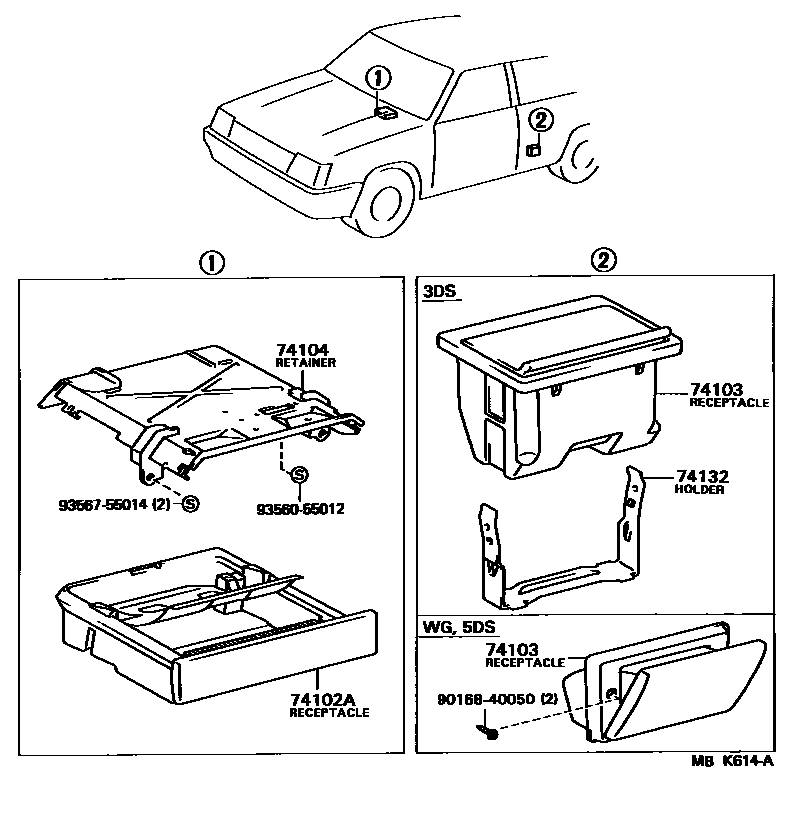 ①
②

①

74104
RETAINER

93567-55014 (2) Ⓢ

Ⓢ
93560-55012

74102A
RECEPTACLE

②

3DS

74103
RECEPTACLE

74132
HOLDER

WG, 5DS

74103
RECEPTACLE

90168-40050 (2)

MB K614-A