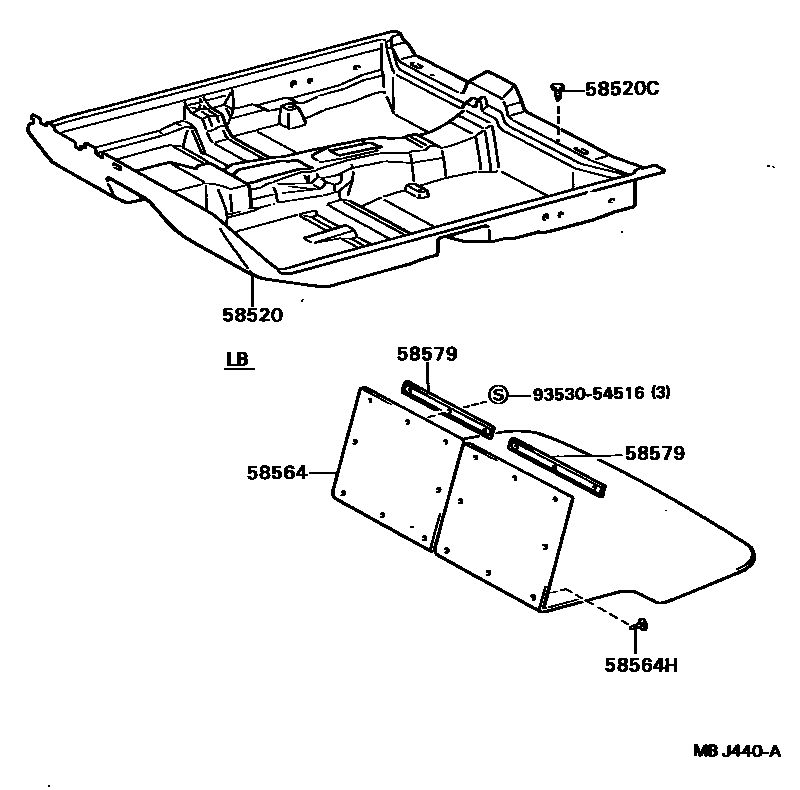 58520C

58520

LB

58579

S 93530-54516 (3)

58579

58564

58564H

MB J440-A