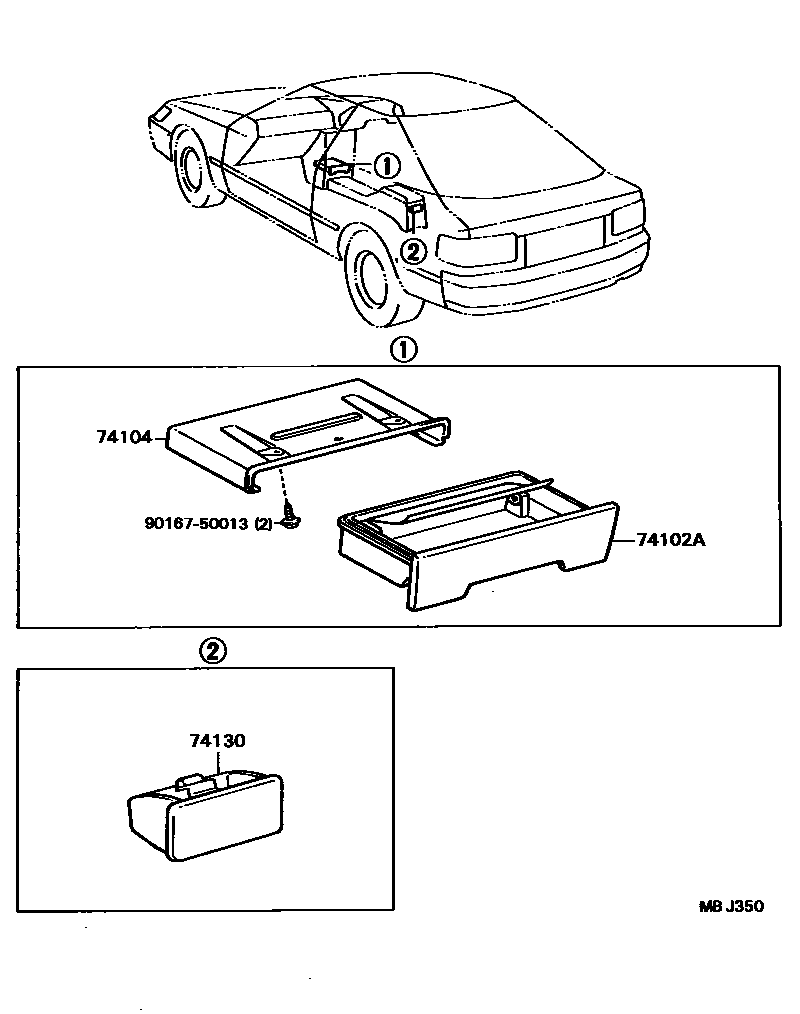 ①
②
①
74104
90167-50013 (2)
74102A
②
74130
MB J350