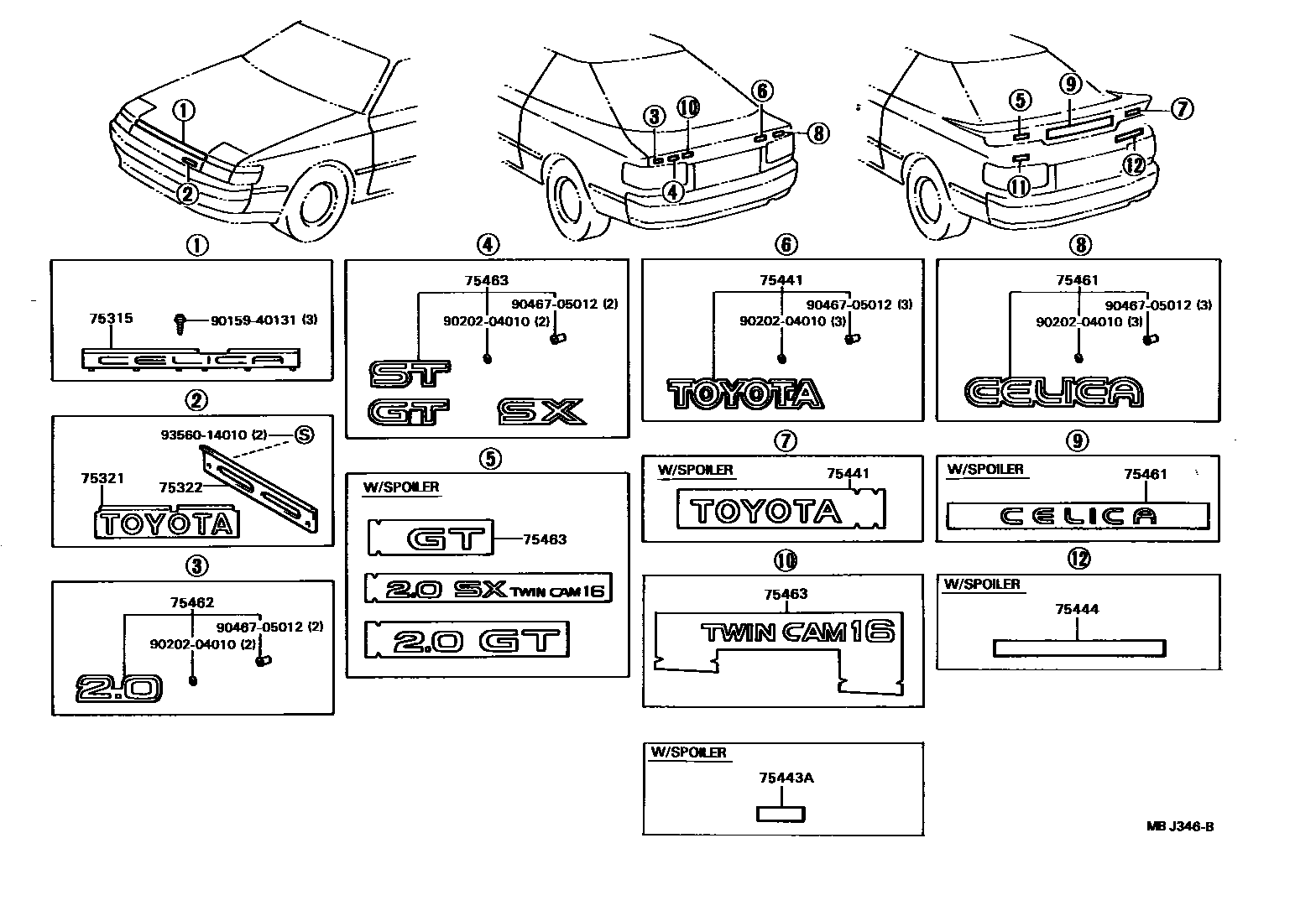 ①
②
③
⑩
④
⑥
⑧
⑤
⑨
⑦
⑪
⑫

①
75315
90159-40131 (3)
CELICA

②
93560-14010 (2)
S
75321
75322
TOYOTA

③
75462
90467-05012 (2)
90202-04010 (2)
2.0

④
75463
90467-05012 (2)
90202-04010 (2)
ST
GT
SX

⑤
W/SPOILER
GT
75463
2.0 SX TWIN CAM 16
2.0 GT

⑥
75441
90467-05012 (3)
90202-04010 (3)
TOYOTA

⑦
W/SPOILER
75441
TOYOTA

⑩
75463
TWIN CAM 16

W/SPOILER
75443A

⑧
75461
90467-05012 (3)
90202-04010 (3)
CELICA

⑨
W/SPOILER
75461
CELICA

⑫
W/SPOILER
75444

MB J346-B