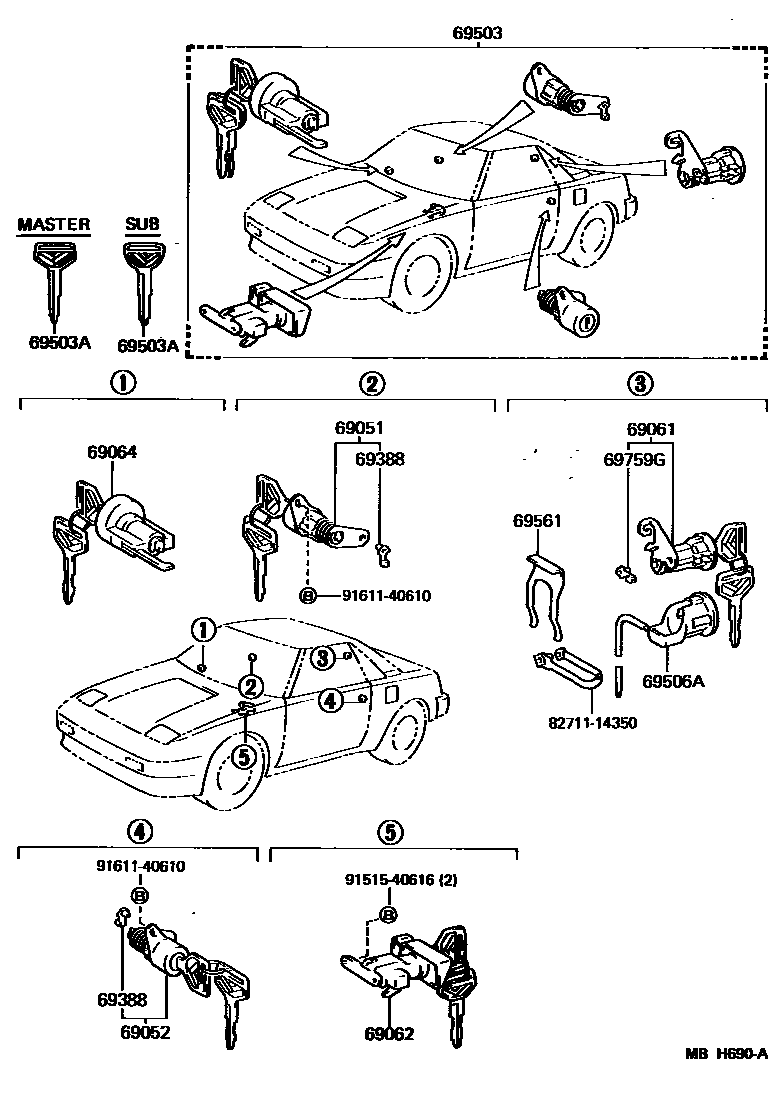 69503

MASTER
SUB
69503A
69503A

1
2
3

69064

69051
69388
B 91611-40610

69061
69759G
69561
69506A
82711-14350

1
2
3
4
5

4
5

91611-40610
B
69388
69052

91515-40616 (2)
B
69062

MB H690-A