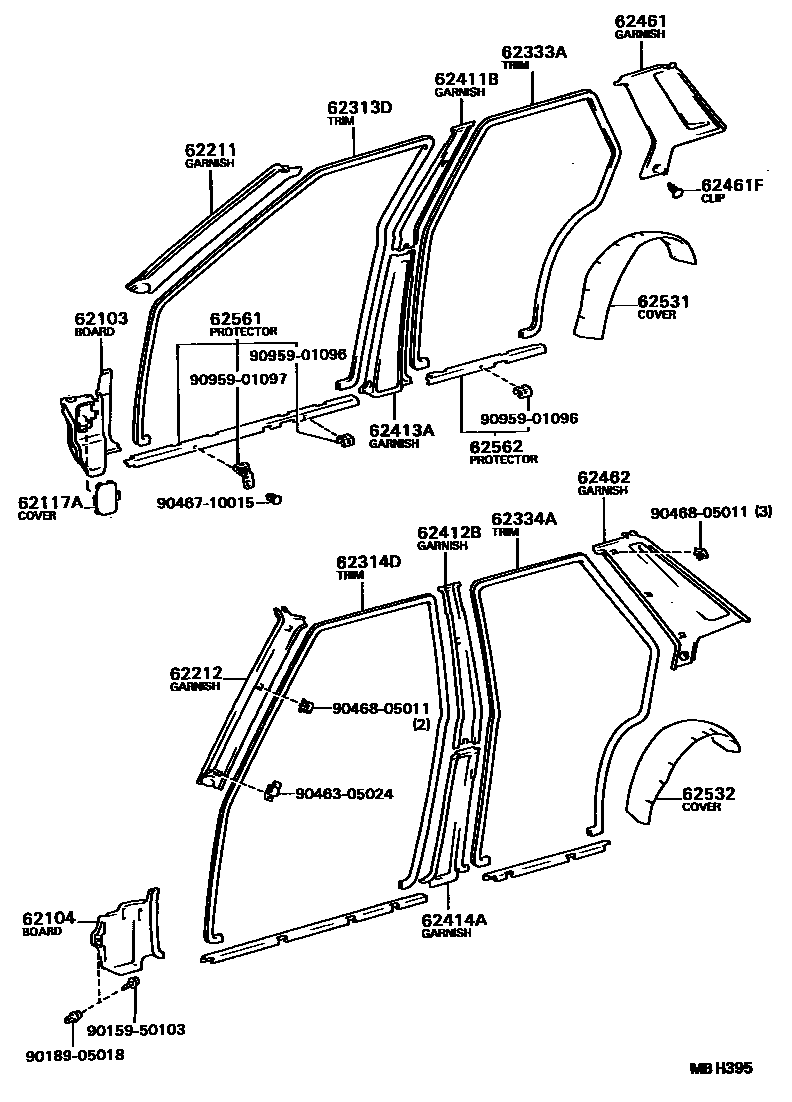 62461
GARNISH

62333A
TRIM

62411B
GARNISH

62313D
TRIM

62211
GARNISH

62461F
CLIP

62531
COVER

62103
BOARD

62561
PROTECTOR

90959-01096

90959-01097

62413A
GARNISH

90959-01096

62562
PROTECTOR

62117A
COVER

90467-10015

62462
GARNISH

90468-05011 (3)

62412B
GARNISH

62334A
TRIM

62314D
TRIM

62212
GARNISH

90468-05011
(2)

90463-05024

62532
COVER

62104
BOARD

62414A
GARNISH

90159-50103

90189-05018

MB H395