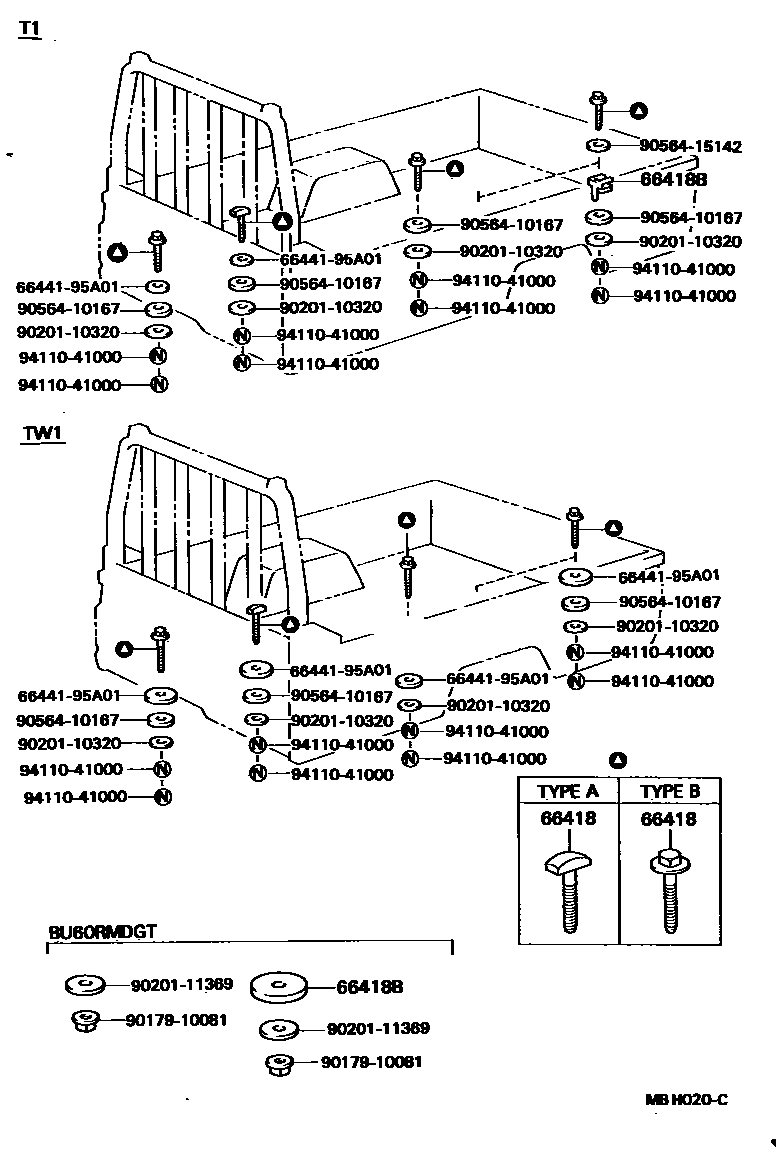 T1

90564-15142
66418B
90564-10167
90201-10320
94110-41000
94110-41000
90564-10167
90201-10320
94110-41000
94110-41000
66441-95A01
90564-10167
90201-10320
94110-41000
94110-41000
66441-95A01
90564-10167
90201-10320
94110-41000
94110-41000

TW1

66441-95A01
90564-10167
90201-10320
94110-41000
94110-41000
66441-95A01
90201-10320
94110-41000
94110-41000
66441-95A01
90564-10167
90201-10320
94110-41000
94110-41000
66441-95A01
90564-10167
90201-10320
94110-41000
94110-41000

| TYPE A | TYPE B |
|---|---|
| 66418 | 66418 |

BU60RMDGT

90201-11369
90179-10081
66418B
90201-11369
90179-10081

MB H020-C