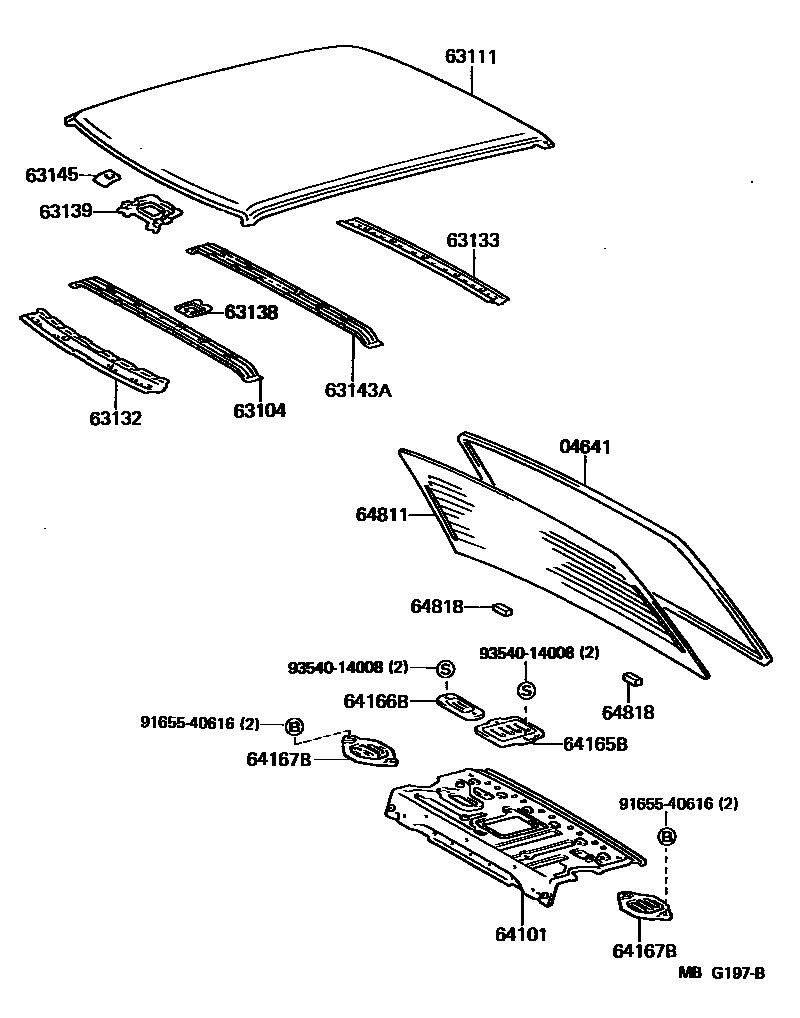 63111

63145

63139

63133

63138

63143A

63132

63104

04641

64811

64818

93540-14008 (2)
S

93540-14008 (2)
S

64166B

64818

91655-40616 (2)
B

64165B

64167B

91655-40616 (2)
B

64101

64167B

MB G197-B