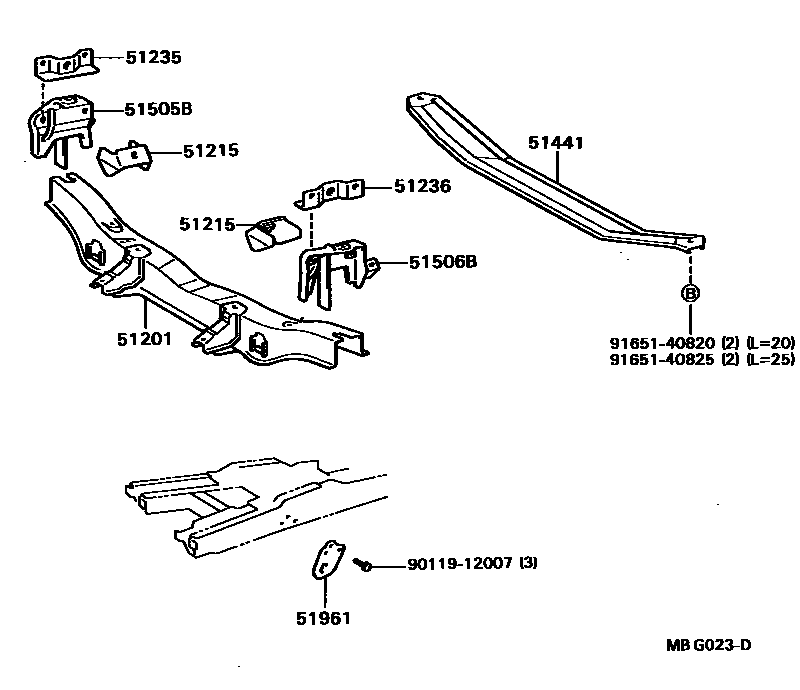 51235
51505B
51215
51441
51236
51215
51506B
51201
B
91651-40820 (2) (L=20)
91651-40825 (2) (L=25)
90119-12007 (3)
51961
MB G023-D