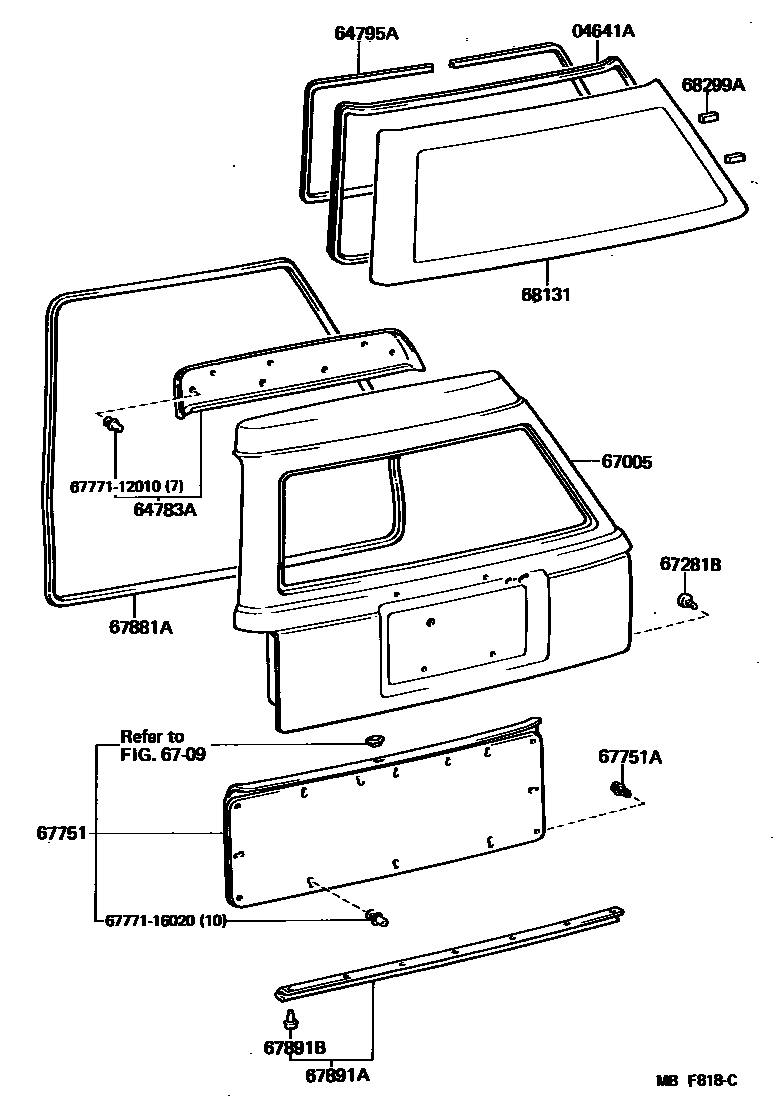 64795A
04641A
68299A
68131
67771-12010 (7)
64783A
67005
67281B
67881A
Refer to
FIG. 67-09
67751A
67751
67771-16020 (10)
67891B
67891A
MB F818-C