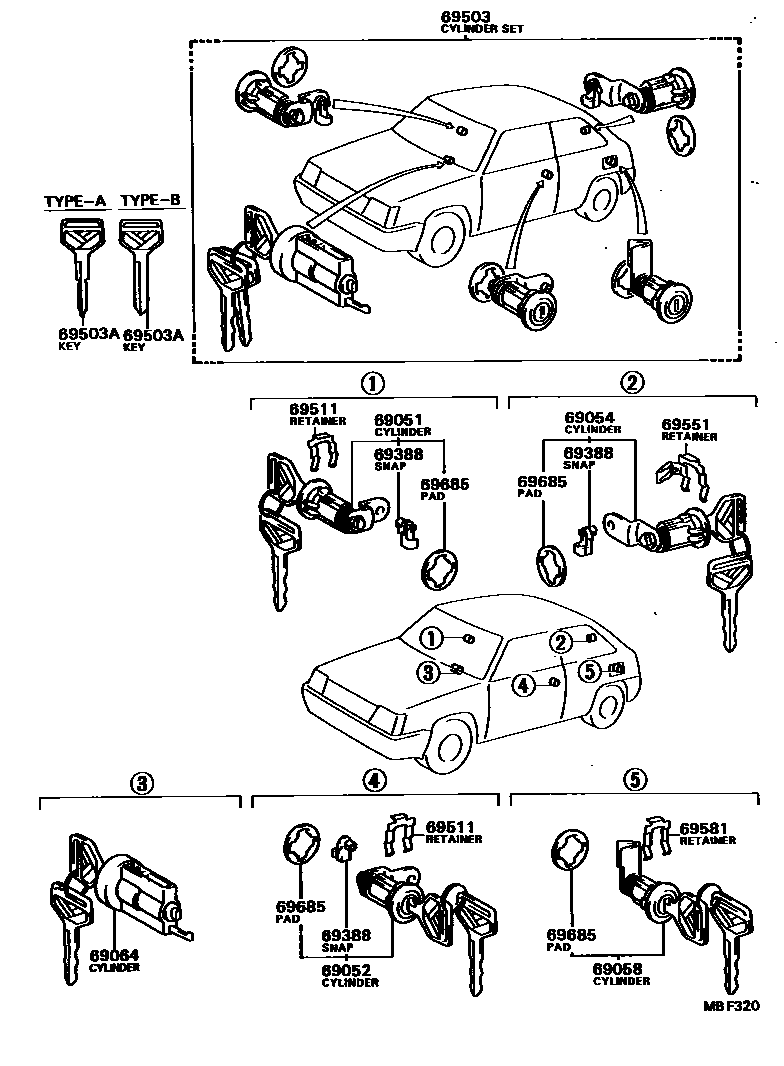 69503
CYLINDER SET

TYPE-A
TYPE-B

69503A
KEY
69503A
KEY

①
69511
RETAINER
69051
CYLINDER
69388
SNAP
69685
PAD

②
69054
CYLINDER
69551
RETAINER
69388
SNAP
69685
PAD

①
②
③
④
⑤

③
69064
CYLINDER

④
69511
RETAINER
69685
PAD
69388
SNAP
69052
CYLINDER

⑤
69581
RETAINER
69685
PAD
69058
CYLINDER

MB F320