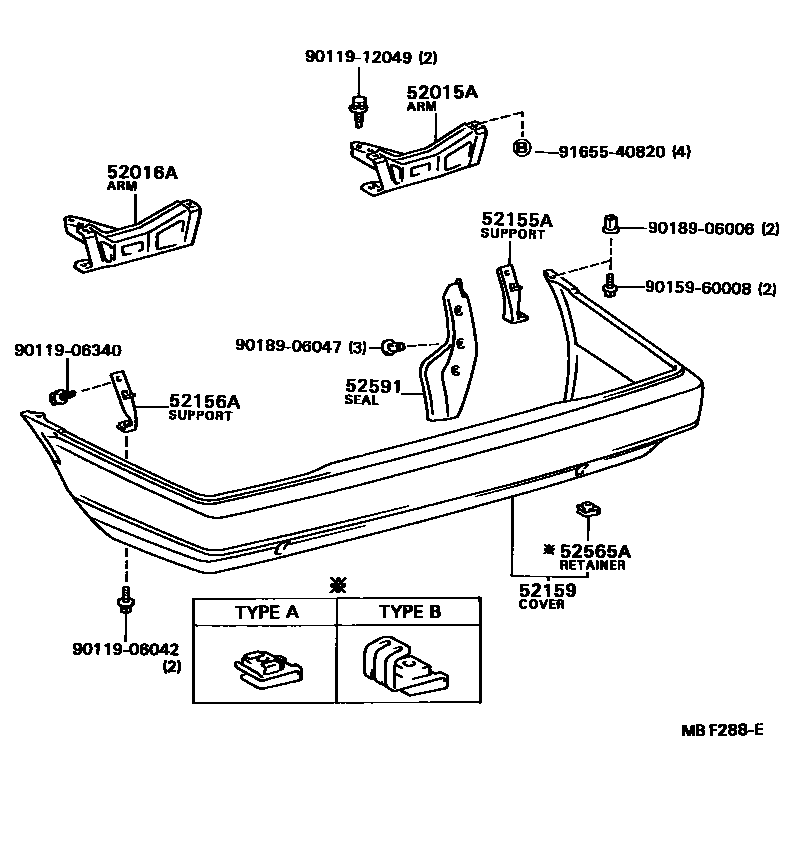 90119-12049 (2)

52015A
ARM

91655-40820 (4)

52016A
ARM

52155A
SUPPORT

90189-06006 (2)

90159-60008 (2)

90119-06340

90189-06047 (3)

52156A
SUPPORT

52591
SEAL

※ 52565A
RETAINER

52159
COVER

※

| TYPE A | TYPE B |
|---|---|
| | |

90119-06042
(2)

MB F288-E