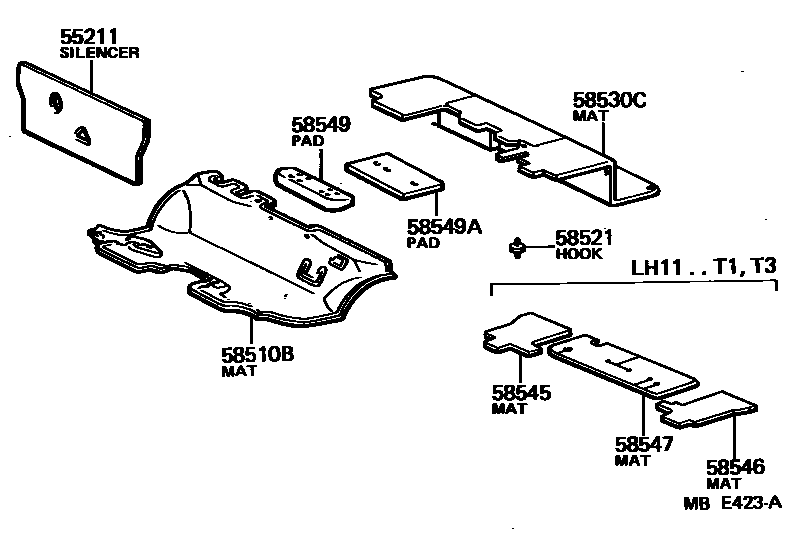 55211
SILENCER

58549
PAD

58530C
MAT

58549A
PAD

58521
HOOK

LH11 . . T1, T3

58510B
MAT

58545
MAT

58547
MAT

58546
MAT

MB E423-A