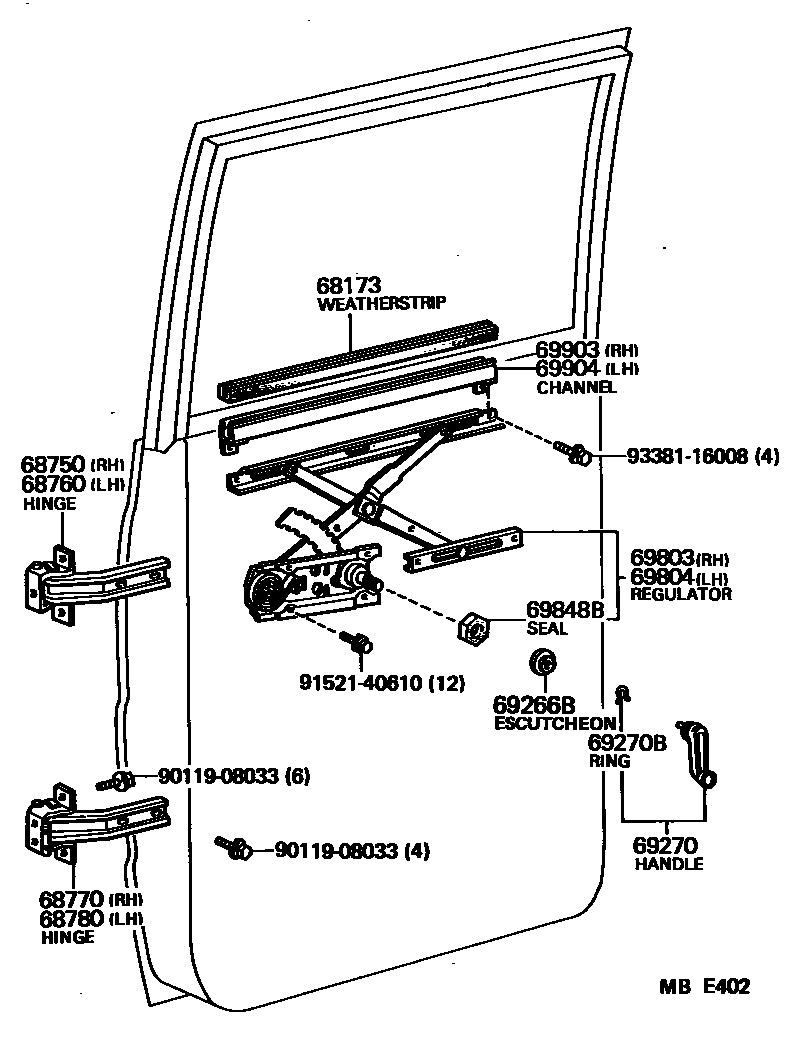 68173
WEATHERSTRIP

69903 (RH)
69904 (LH)
CHANNEL

93381-16008 (4)

68750 (RH)
68760 (LH)
HINGE

69803 (RH)
69804 (LH)
REGULATOR

69848B
SEAL

91521-40610 (12)

69266B
ESCUTCHEON

69270B
RING

90119-08033 (6)

90119-08033 (4)

69270
HANDLE

68770 (RH)
68780 (LH)
HINGE

MB E402