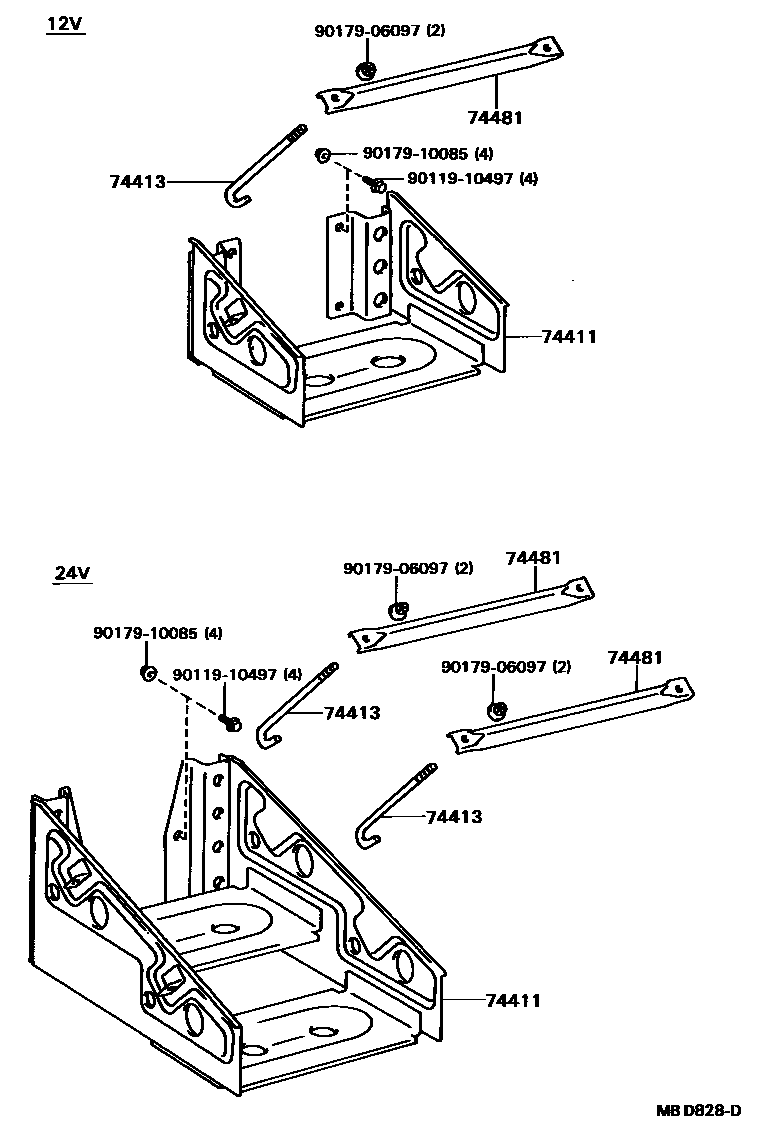 12V

90179-06097 (2)

74481

74413

90179-10085 (4)

90119-10497 (4)

74411

24V

90179-06097 (2)

74481

90179-10085 (4)

90119-10497 (4)

74413

90179-06097 (2)

74481

74413

74411

MB D828-D