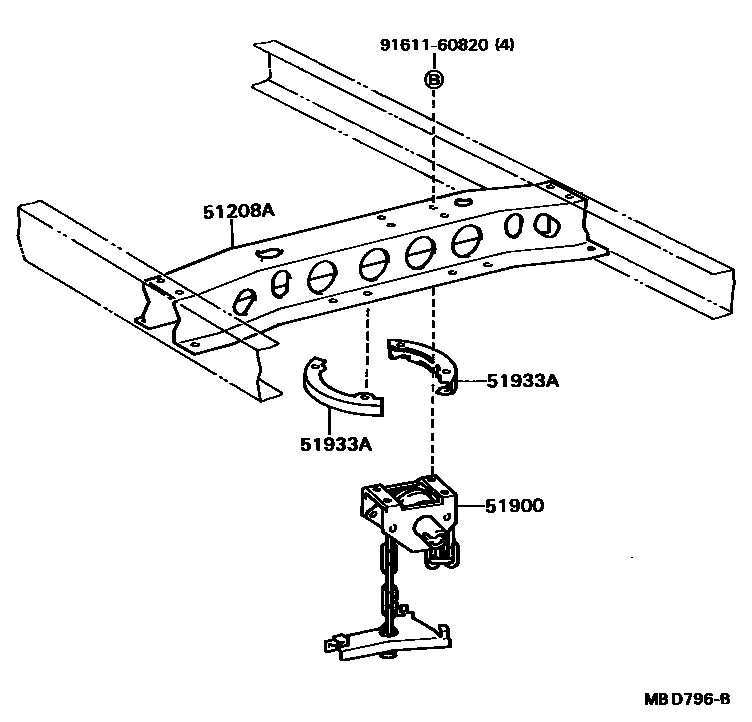 91611-60820 (4)
B
51208A
51933A
51933A
51900
MB D796-B