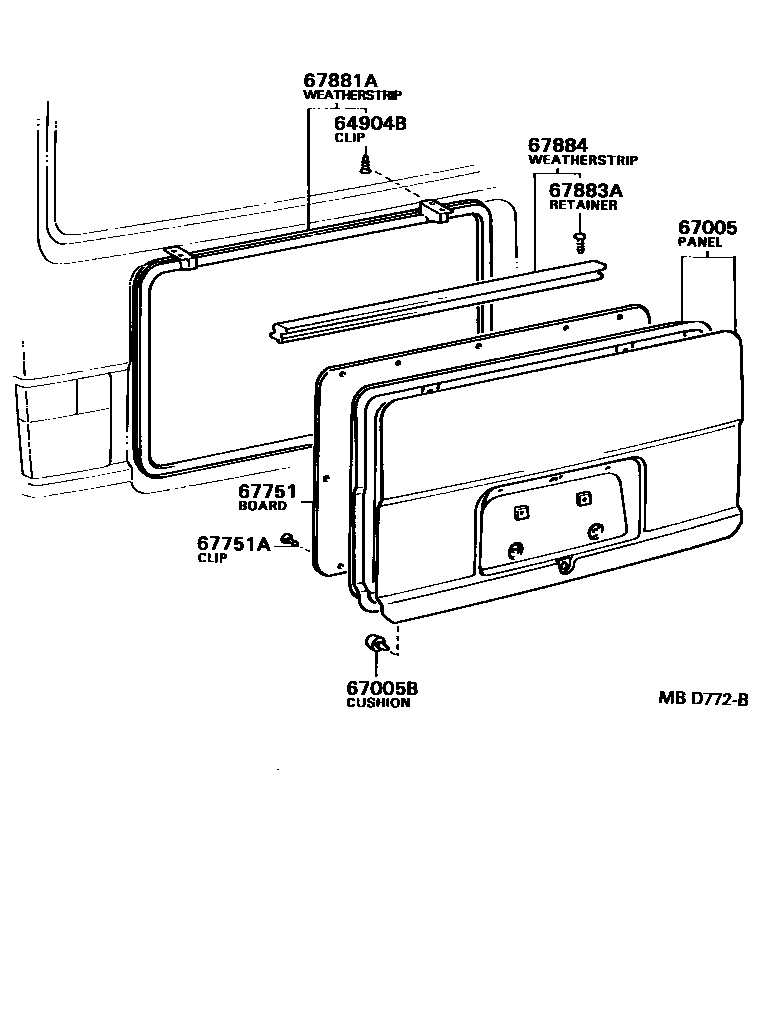 67881A
WEATHERSTRIP

64904B
CLIP

67884
WEATHERSTRIP

67883A
RETAINER

67005
PANEL

67751
BOARD

67751A
CLIP

67005B
CUSHION

MB D772-B