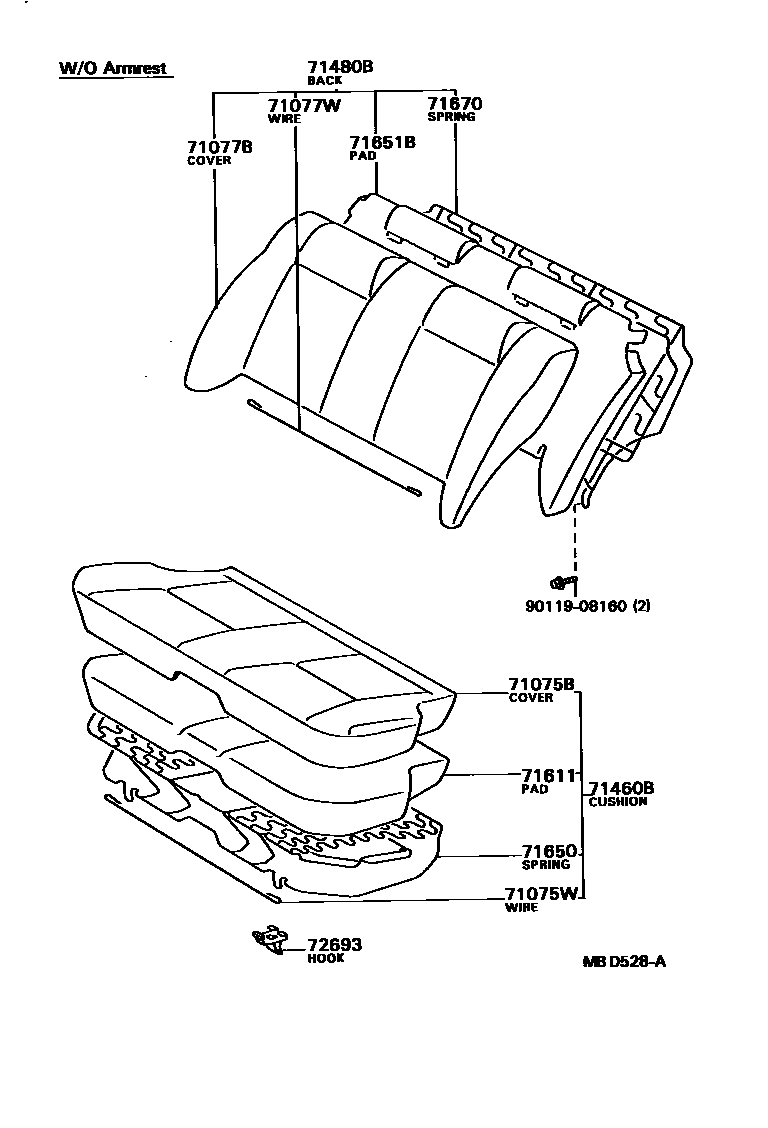 W/O Armrest

71480B
BACK

71077W
WIRE

71670
SPRING

71077B
COVER

71651B
PAD

90119-08160 (2)

71075B
COVER

71611
PAD

71460B
CUSHION

71650
SPRING

71075W
WIRE

72693
HOOK

MB D528-A