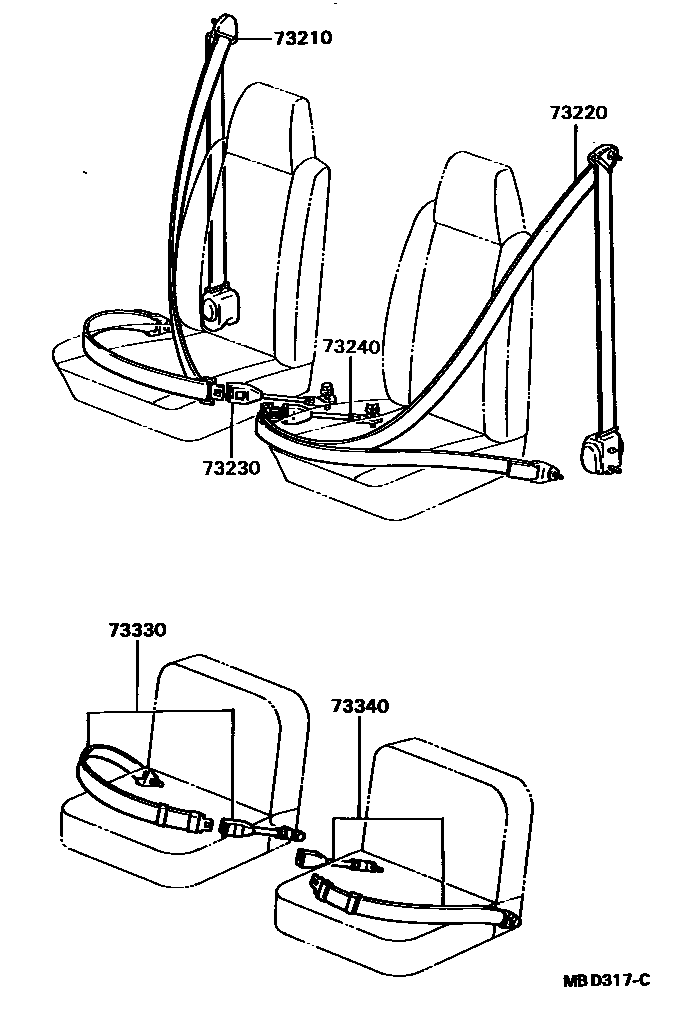 73210
73220
73240
73230
73330
73340
MBD317-C