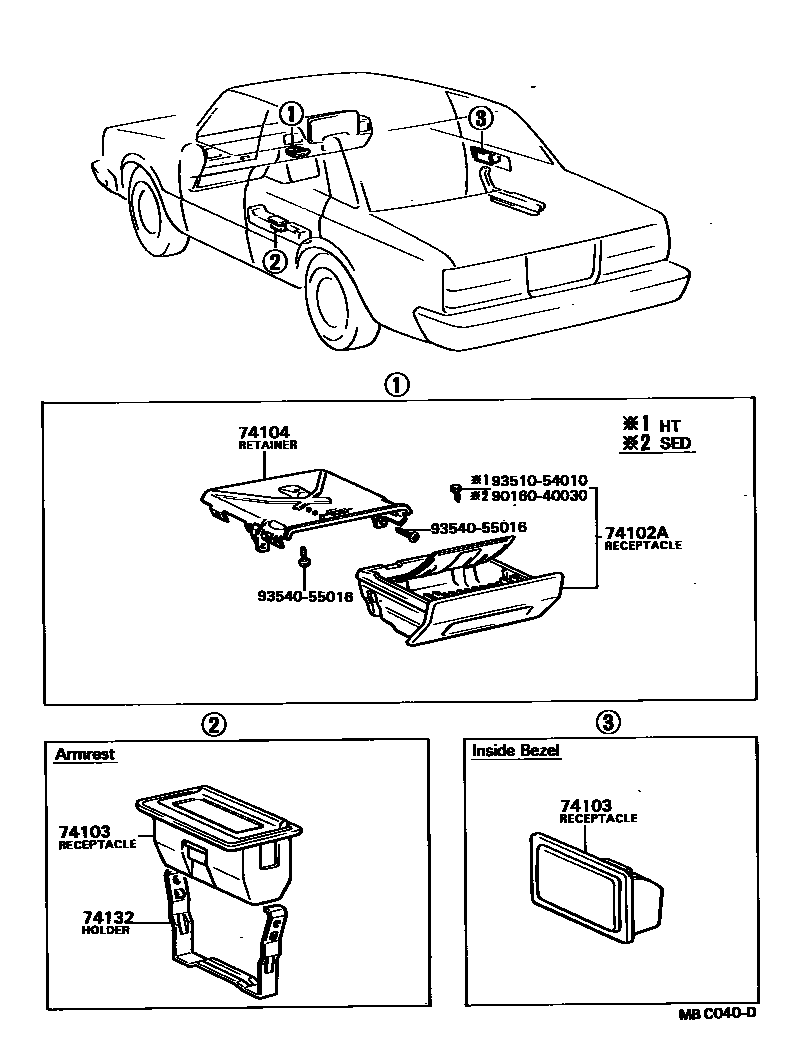 ①
③
②

①

※1 HT
※2 SED

74104
RETAINER

※1 93510-54010
※2 90160-40030

93540-55016

74102A
RECEPTACLE

93540-55016

②

Armrest

74103
RECEPTACLE

74132
HOLDER

③

Inside Bezel

74103
RECEPTACLE

MB C040-D