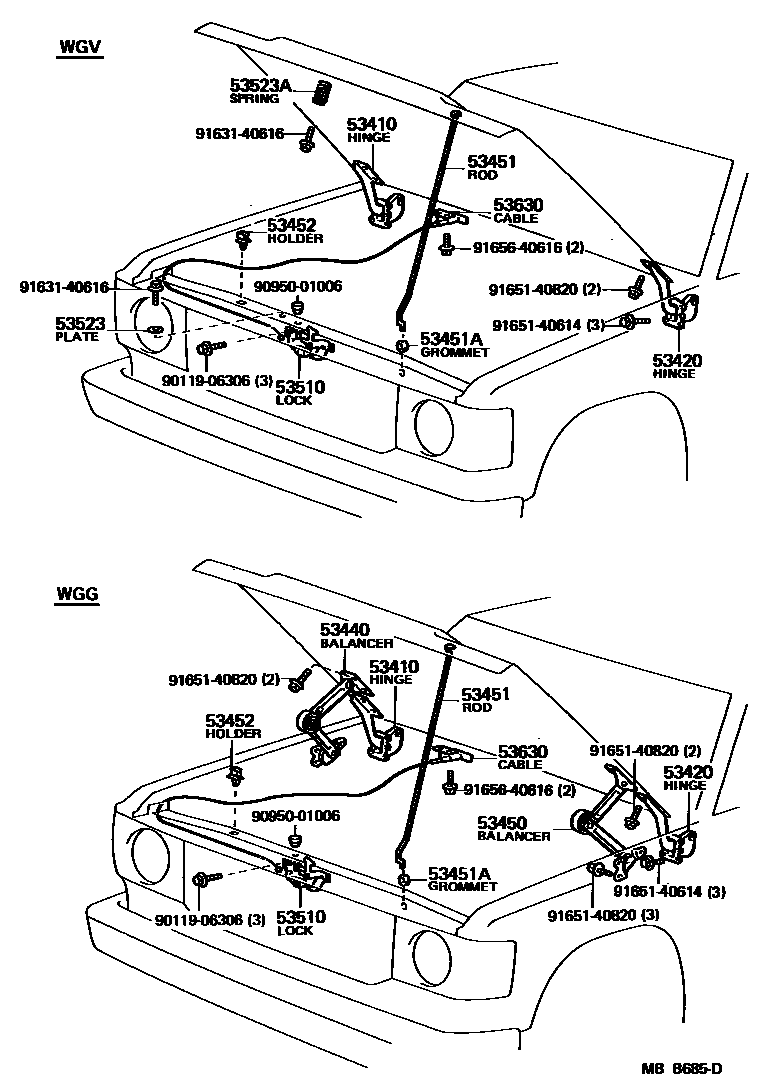 WGV

53523A
SPRING

91631-40616

53410
HINGE

53451
ROD

53630
CABLE

53452
HOLDER

91656-40616 (2)

91631-40616

90950-01006

91651-40820 (2)

53523
PLATE

91651-40614 (3)

53451A
GROMMET

53420
HINGE

90119-06306 (3)

53510
LOCK

WGG

53440
BALANCER

91651-40820 (2)

53410
HINGE

53451
ROD

53452
HOLDER

53630
CABLE

91651-40820 (2)

53420
HINGE

91656-40616 (2)

90950-01006

53450
BALANCER

53451A
GROMMET

91651-40614 (3)

90119-06306 (3)

53510
LOCK

91651-40820 (3)

MB 8685-D