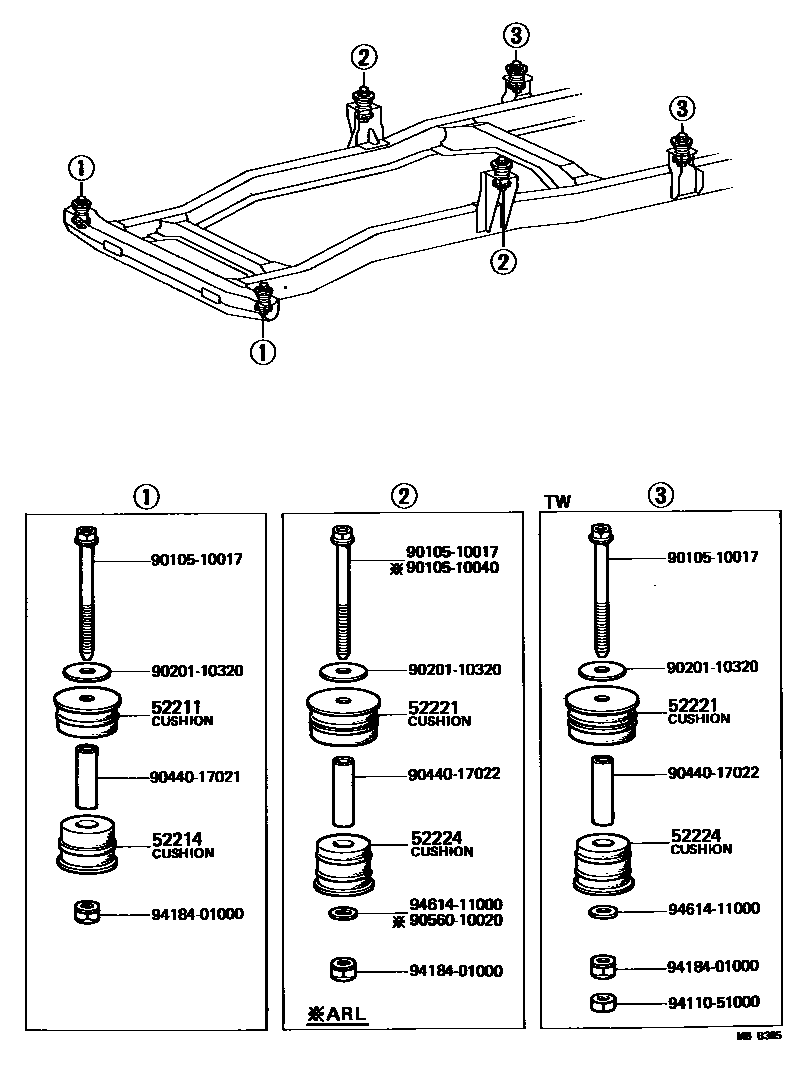 ②
③
③
①
②
①

①
90105-10017
90201-10320
52211
CUSHION
90440-17021
52214
CUSHION
94184-01000

②
90105-10017
※90105-10040
90201-10320
52221
CUSHION
90440-17022
52224
CUSHION
94614-11000
※90560-10020
94184-01000
※ARL

TW
③
90105-10017
90201-10320
52221
CUSHION
90440-17022
52224
CUSHION
94614-11000
94184-01000
94110-51000

MB 0385