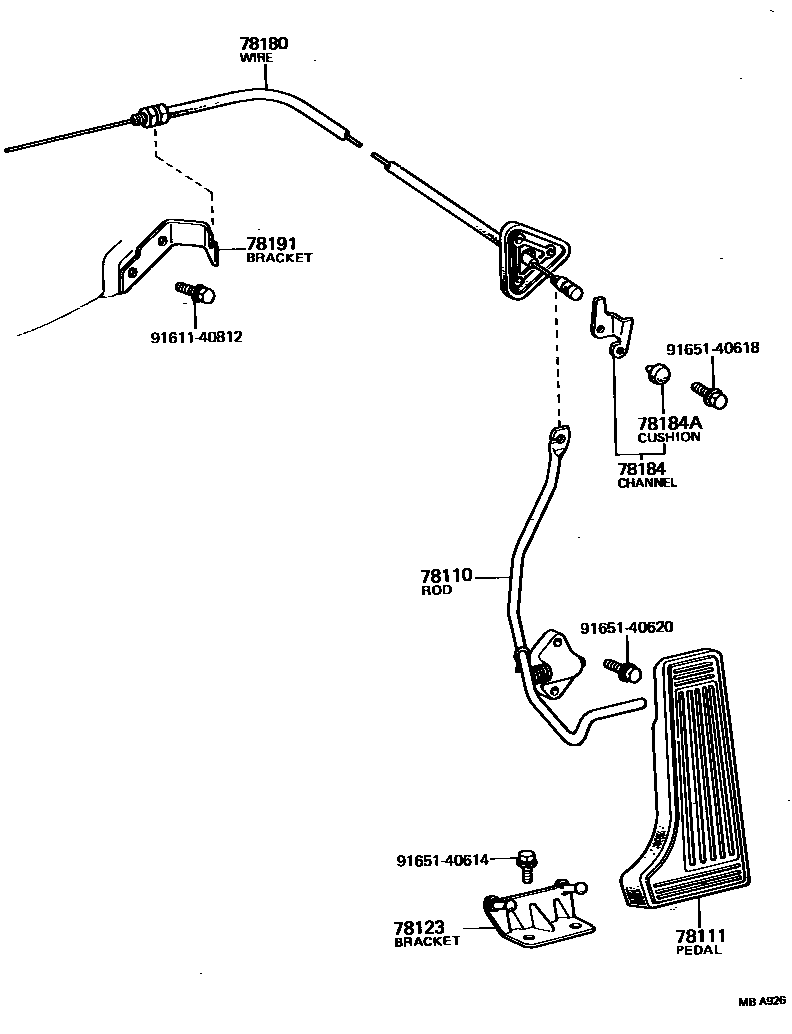 78180
WIRE

78191
BRACKET

91611-40812

91651-40618

78184A
CUSHION

78184
CHANNEL

78110
ROD

91651-40620

91651-40614

78123
BRACKET

78111
PEDAL

MB A926