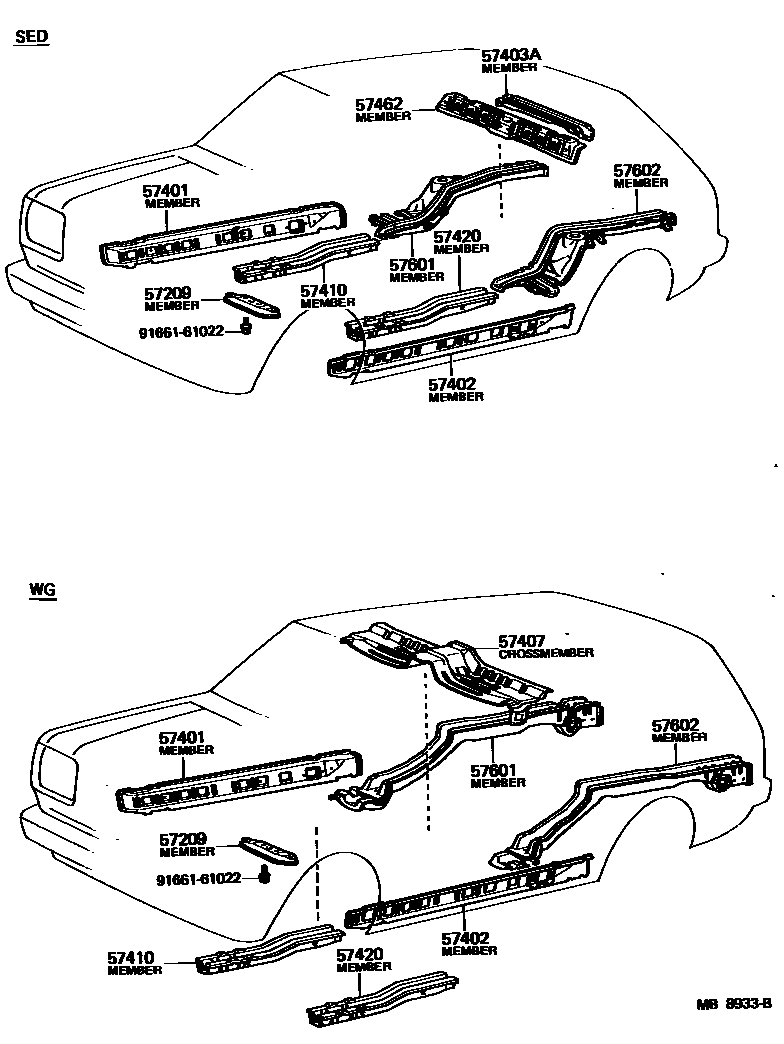 SED

57403A
MEMBER

57462
MEMBER

57401
MEMBER

57602
MEMBER

57420
MEMBER

57601
MEMBER

57209
MEMBER

57410
MEMBER

91661-61022

57402
MEMBER

WG

57407
CROSSMEMBER

57401
MEMBER

57602
MEMBER

57601
MEMBER

57209
MEMBER

91661-61022

57402
MEMBER

57410
MEMBER

57420
MEMBER

MB 8933-B