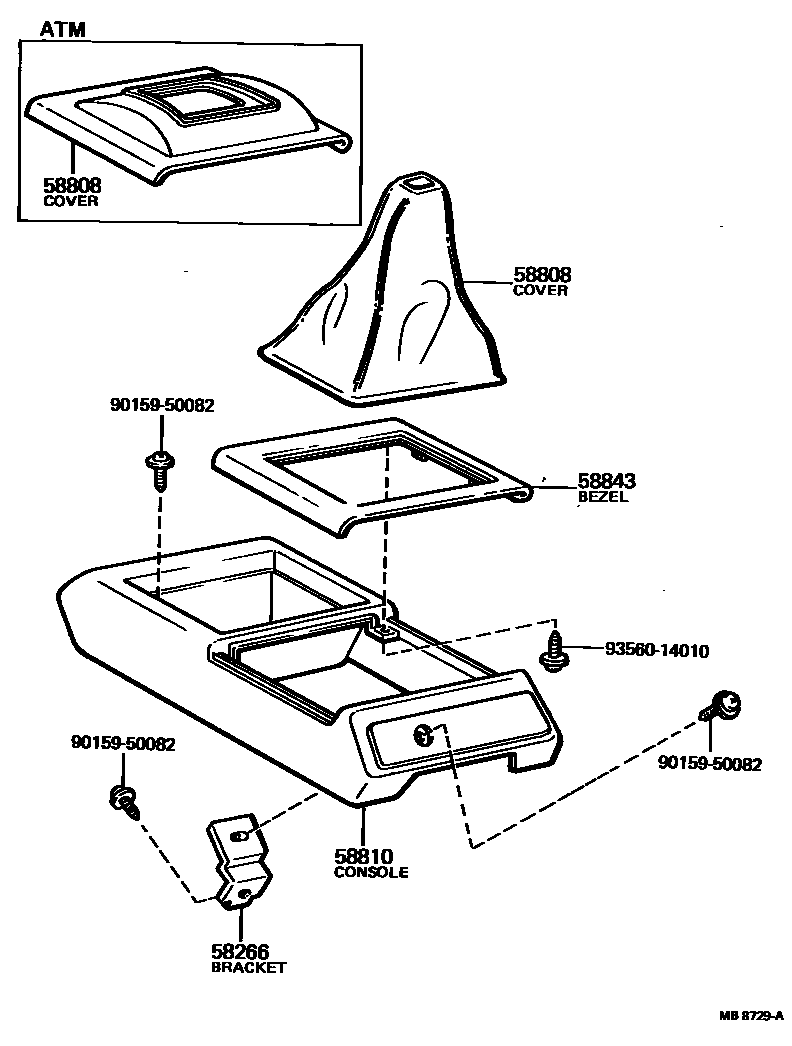 ATM

58808
COVER

58808
COVER

90159-50082

58843
BEZEL

93560-14010

90159-50082

90159-50082

58810
CONSOLE

58266
BRACKET

MB 8729-A