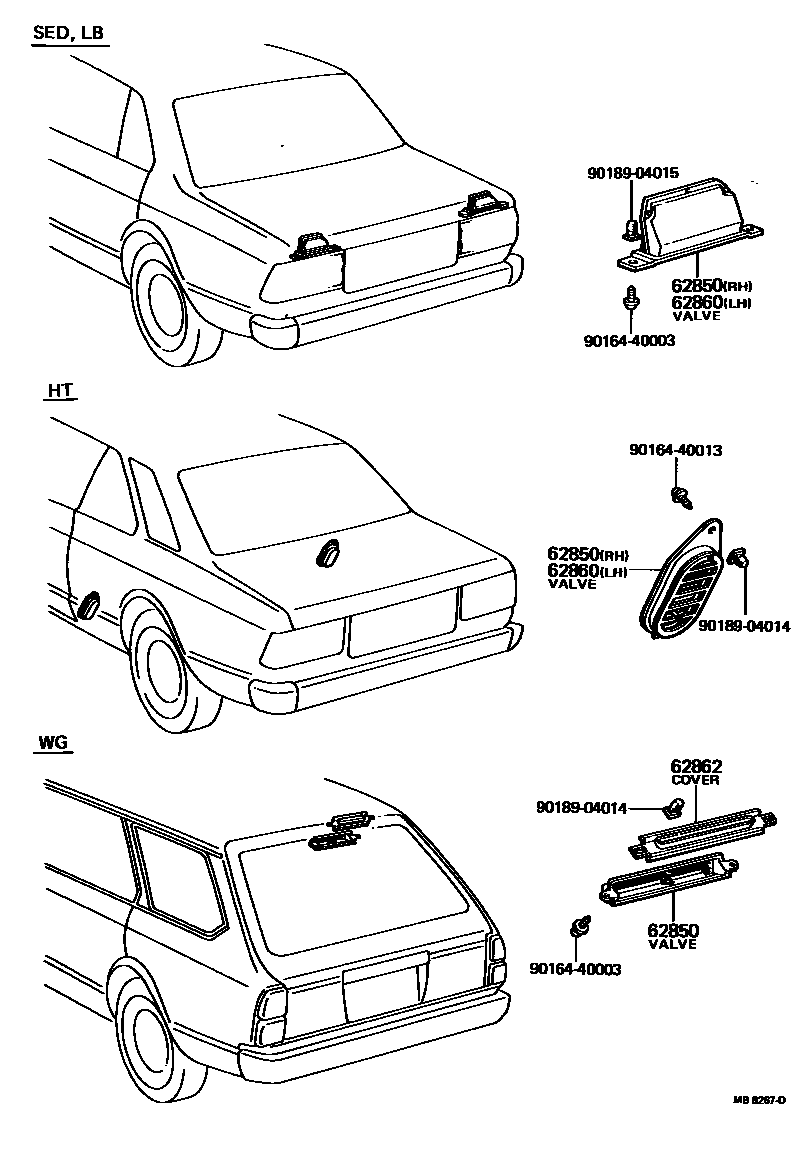 SED, LB

90189-04015

62850(RH)
62860(LH)
VALVE

90164-40003

HT

90164-40013

62850(RH)
62860(LH)
VALVE

90189-04014

WG

62862
COVER

90189-04014

62850
VALVE

90164-40003

MB 8267-D