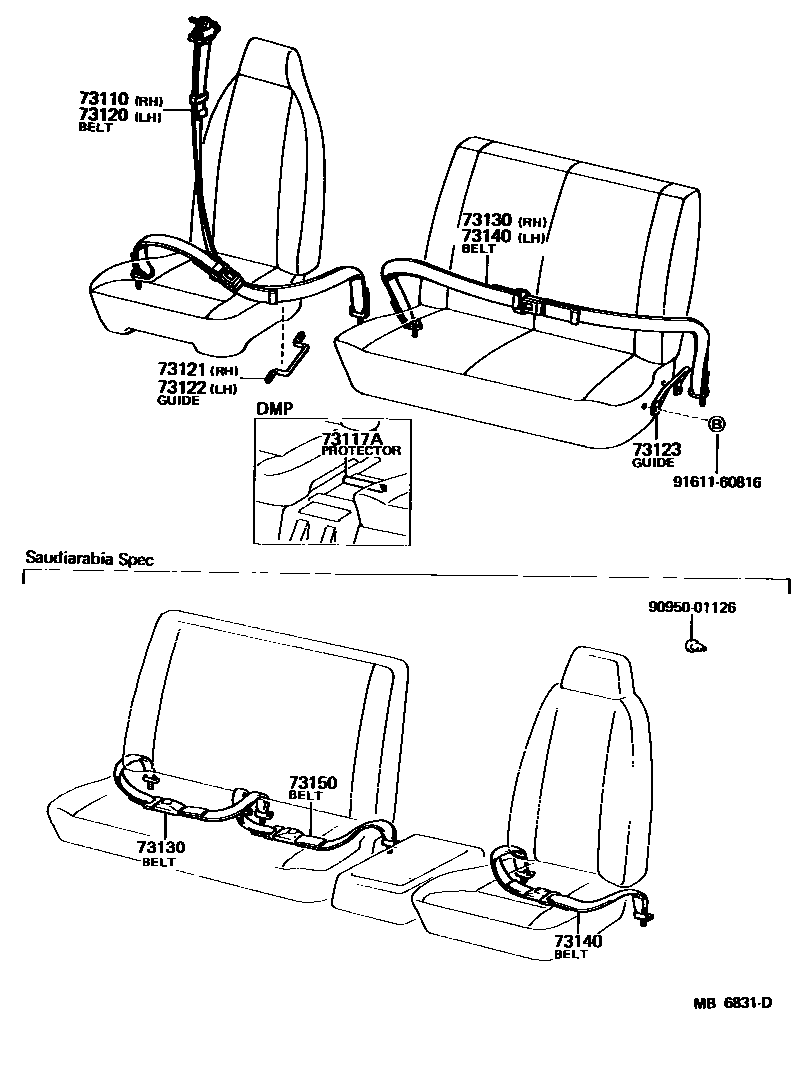 73110 (RH)
73120 (LH)
BELT

73130 (RH)
73140 (LH)
BELT

73121 (RH)
73122 (LH)
GUIDE

DMP
73117A
PROTECTOR

73123
GUIDE

B

91611-60816

Saudiarabia Spec

90950-01126

73150
BELT

73130
BELT

73140
BELT

MB 6831-D