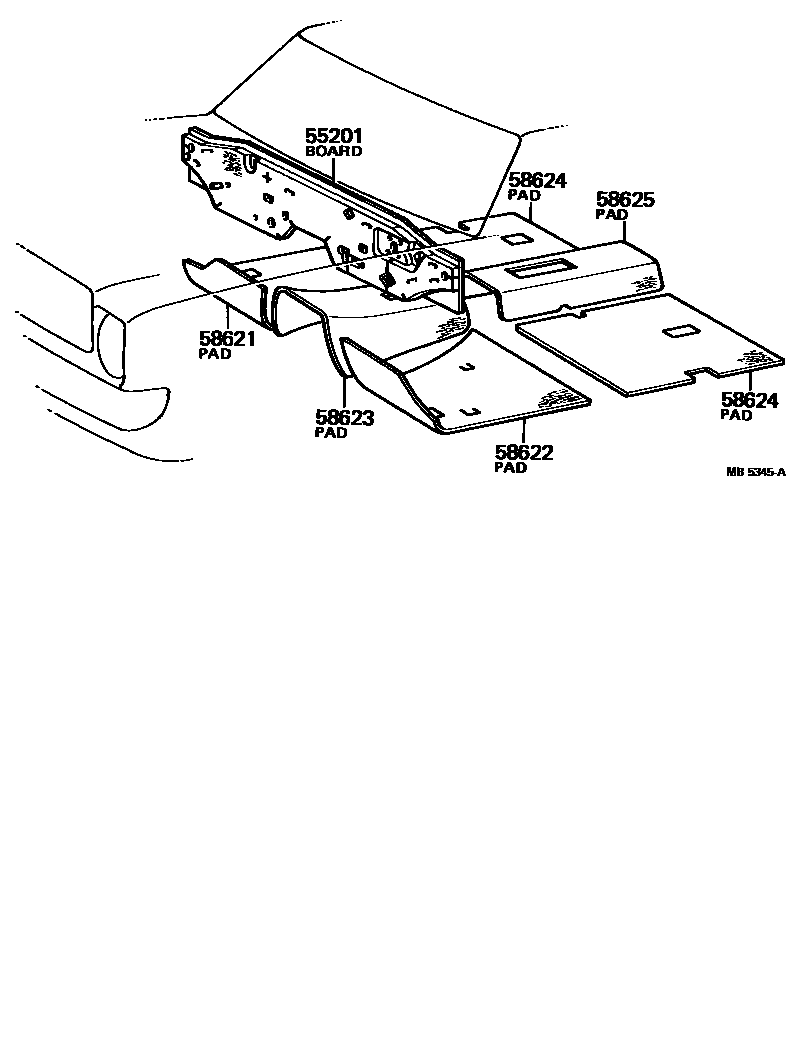 55201
BOARD

58624
PAD

58625
PAD

58621
PAD

58623
PAD

58622
PAD

58624
PAD

MB 5345-A