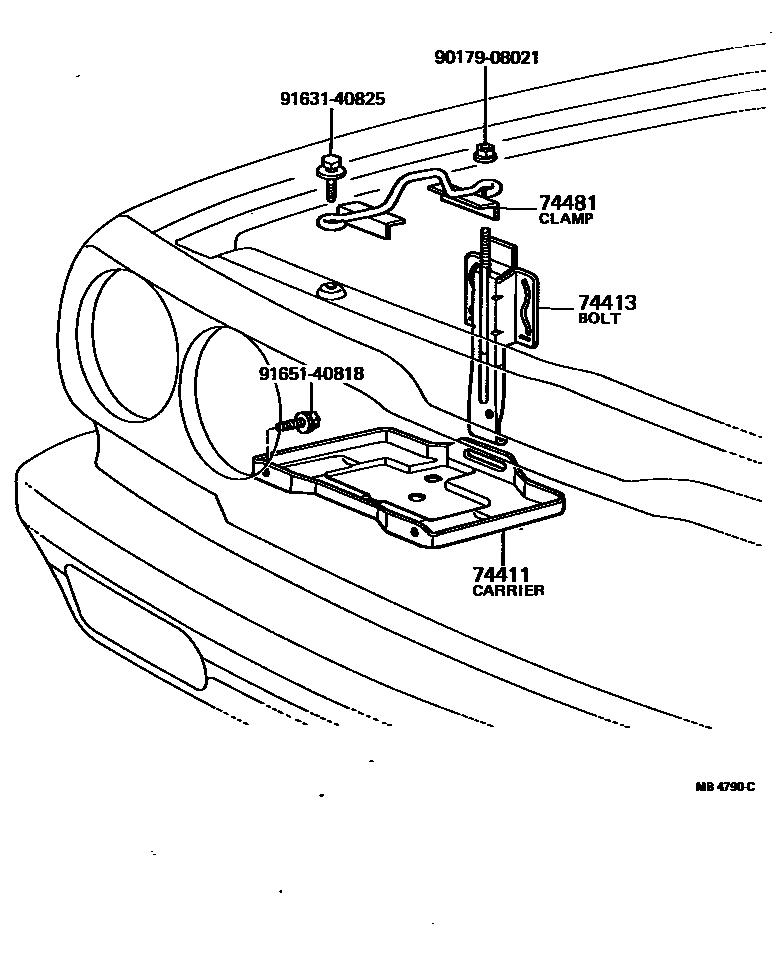 90179-08021
91631-40825
74481
CLAMP
74413
BOLT
91651-40818
74411
CARRIER
MB 4790-C